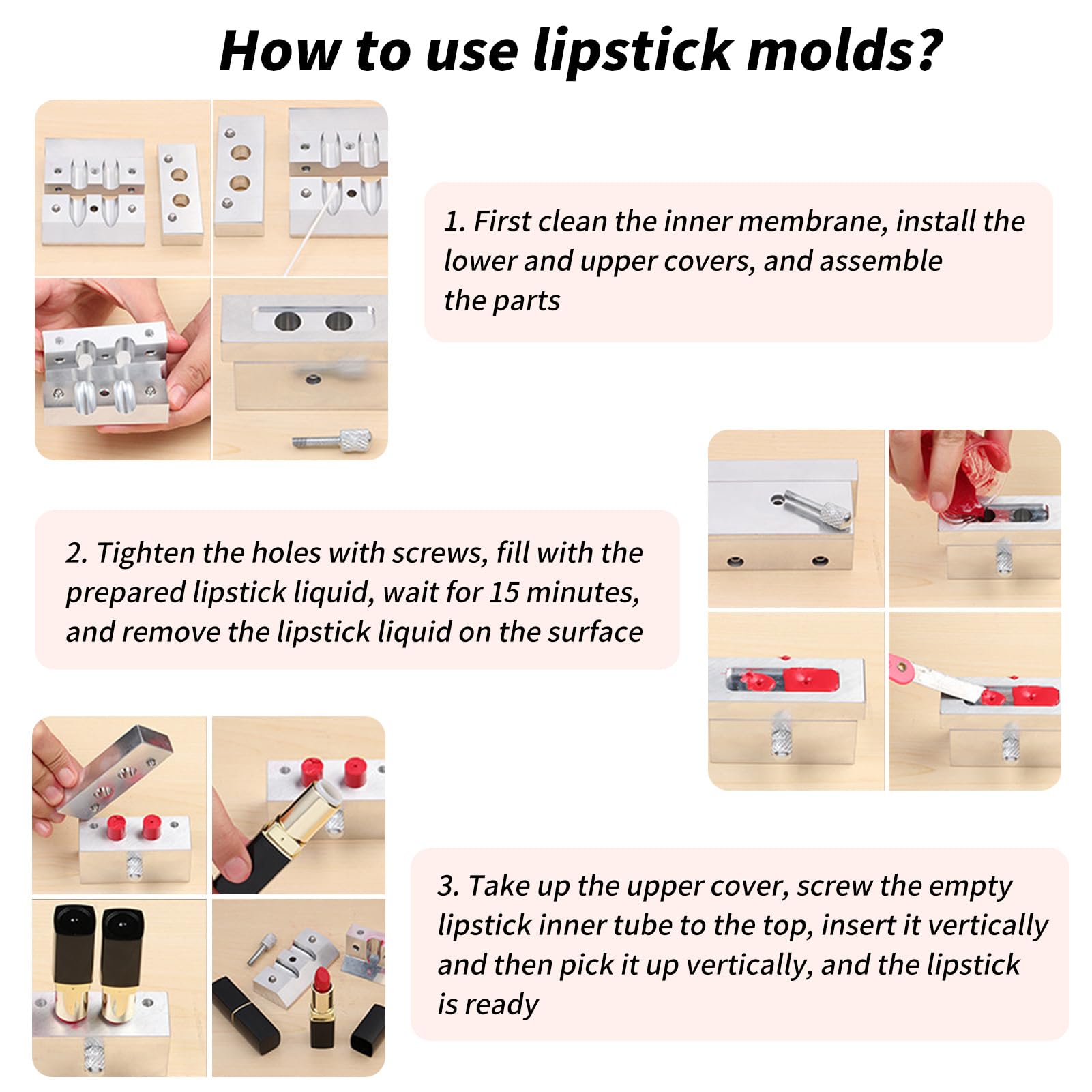 How to use lipstick molds?

1. First clean the inner membrane, install the lower and upper covers, and assemble the parts

2. Tighten the holes with screws, fill with the prepared lipstick liquid, wait for 15 minutes, and remove the lipstick liquid on the surface

3. Take up the upper cover, screw the empty lipstick inner tube to the top, insert it vertically and then pick it up vertically, and the lipstick is ready