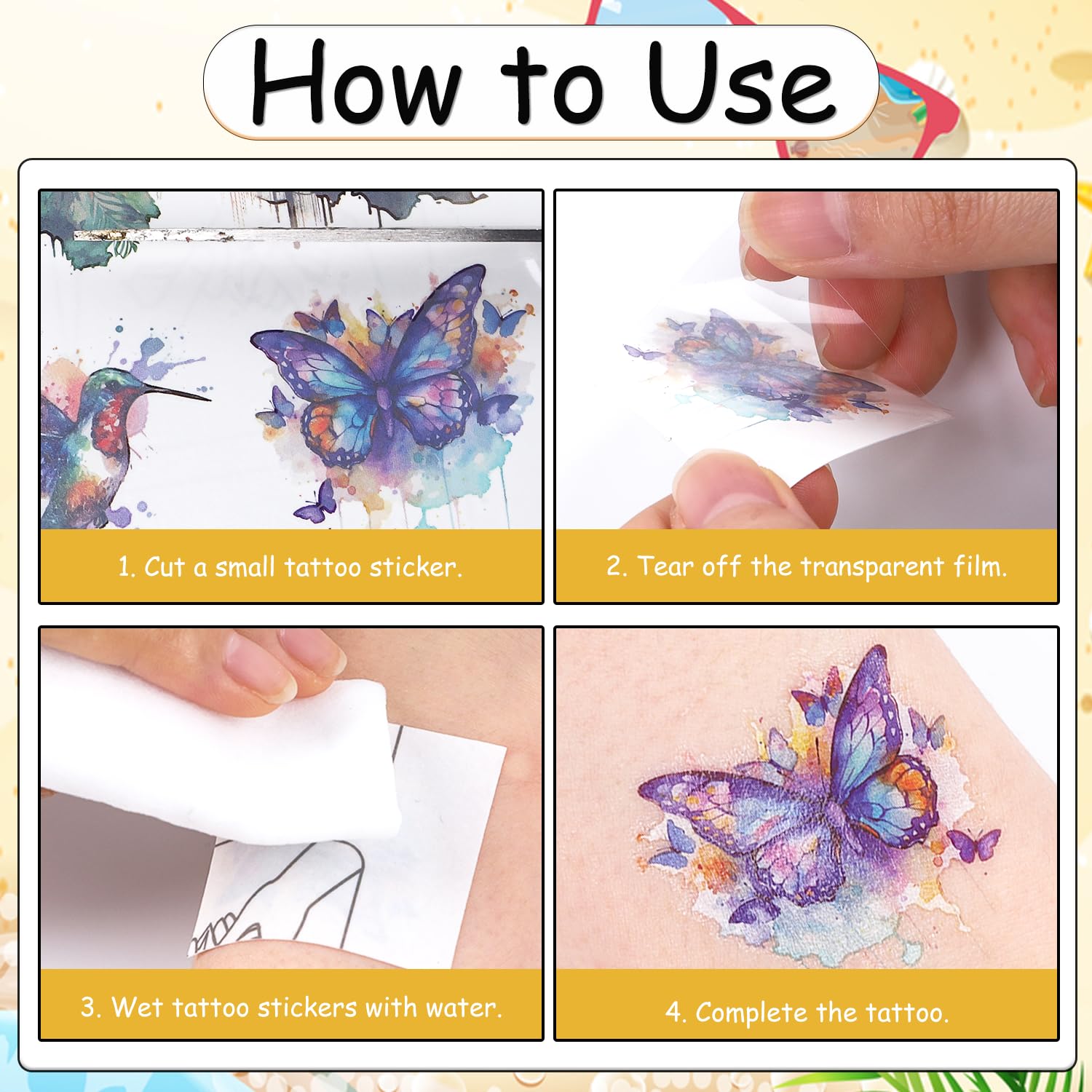 How to Use

1. Cut a small tattoo sticker.

2. Tear off the transparent film.

3. Wet tattoo stickers with water.

4. Complete the tattoo.