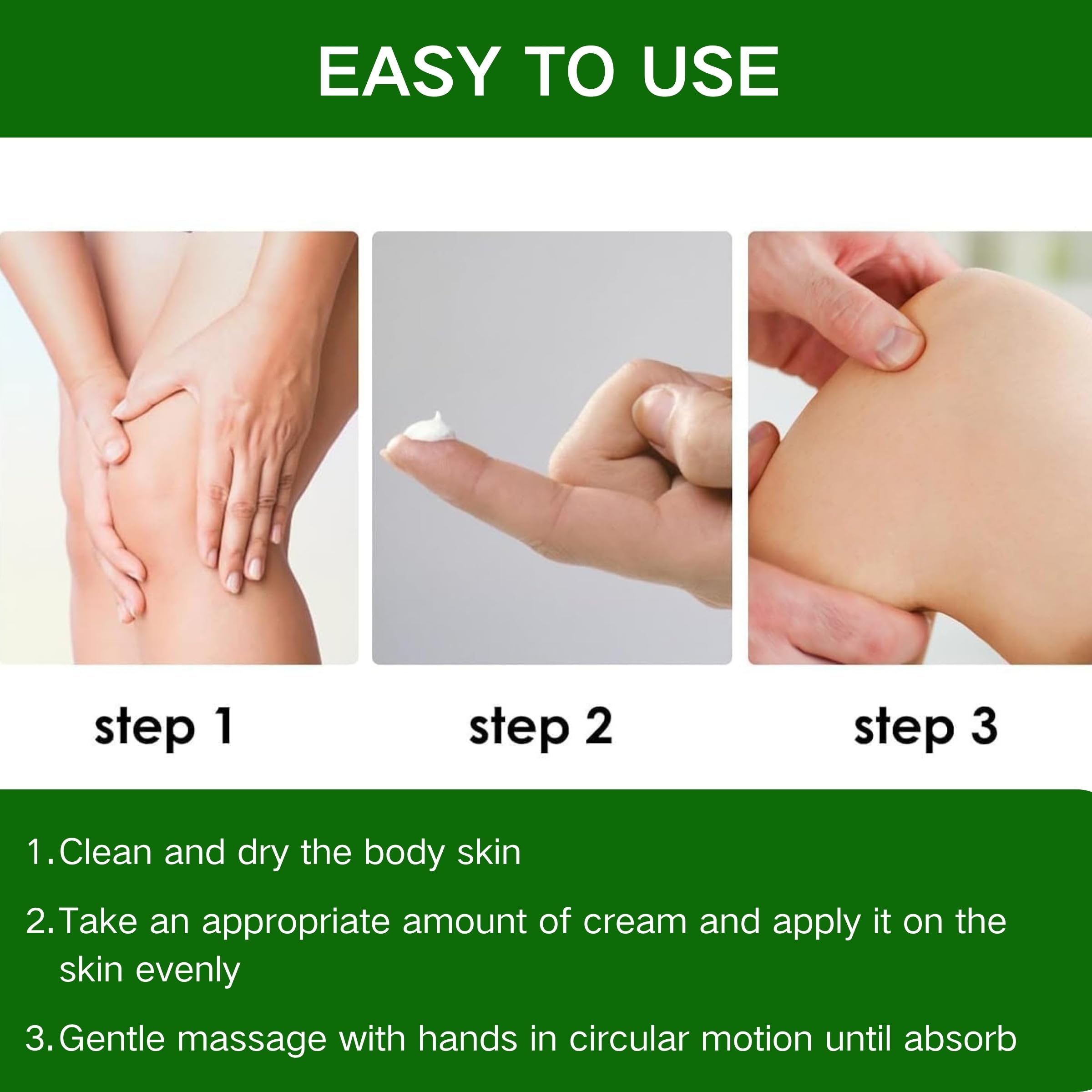 EASY TO USE

step 1

step 2

step 3

1.Clean and dry the body skin

2.Take an appropriate amount of cream and apply it on the skin evenly

3.Gentle massage with hands in circular motion until absorb