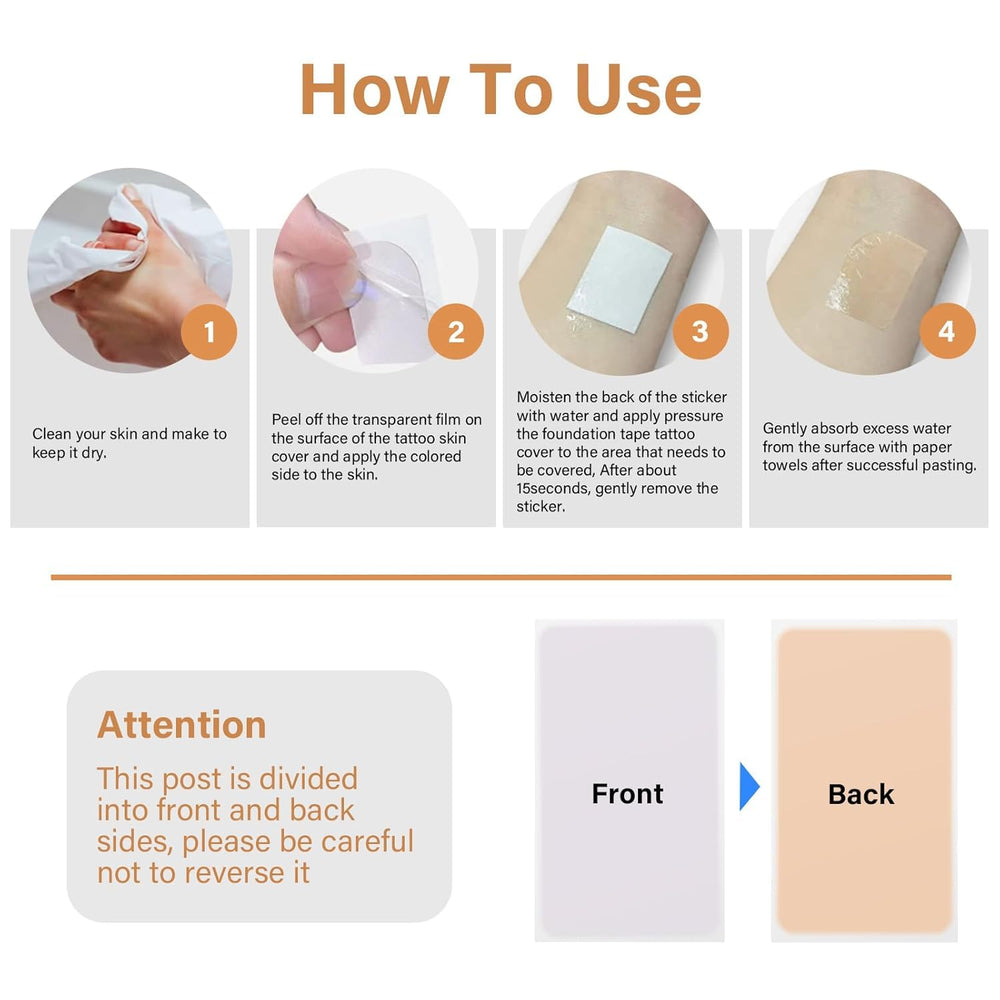 How To Use

1

Clean your skin and make to keep it dry.

2

Peel off the transparent film on the surface of the tattoo skin cover and apply the colored side to the skin.

3

Moisten the back of the sticker with water and apply pressure the foundation tape tattoo cover to the area that needs to be covered, After about 15seconds, gently remove the sticker.

4

Gently absorb excess water from the surface with paper towels after successful pasting.

Attention

This post is divided into front and back sides, please be careful not to reverse it

Front

Back