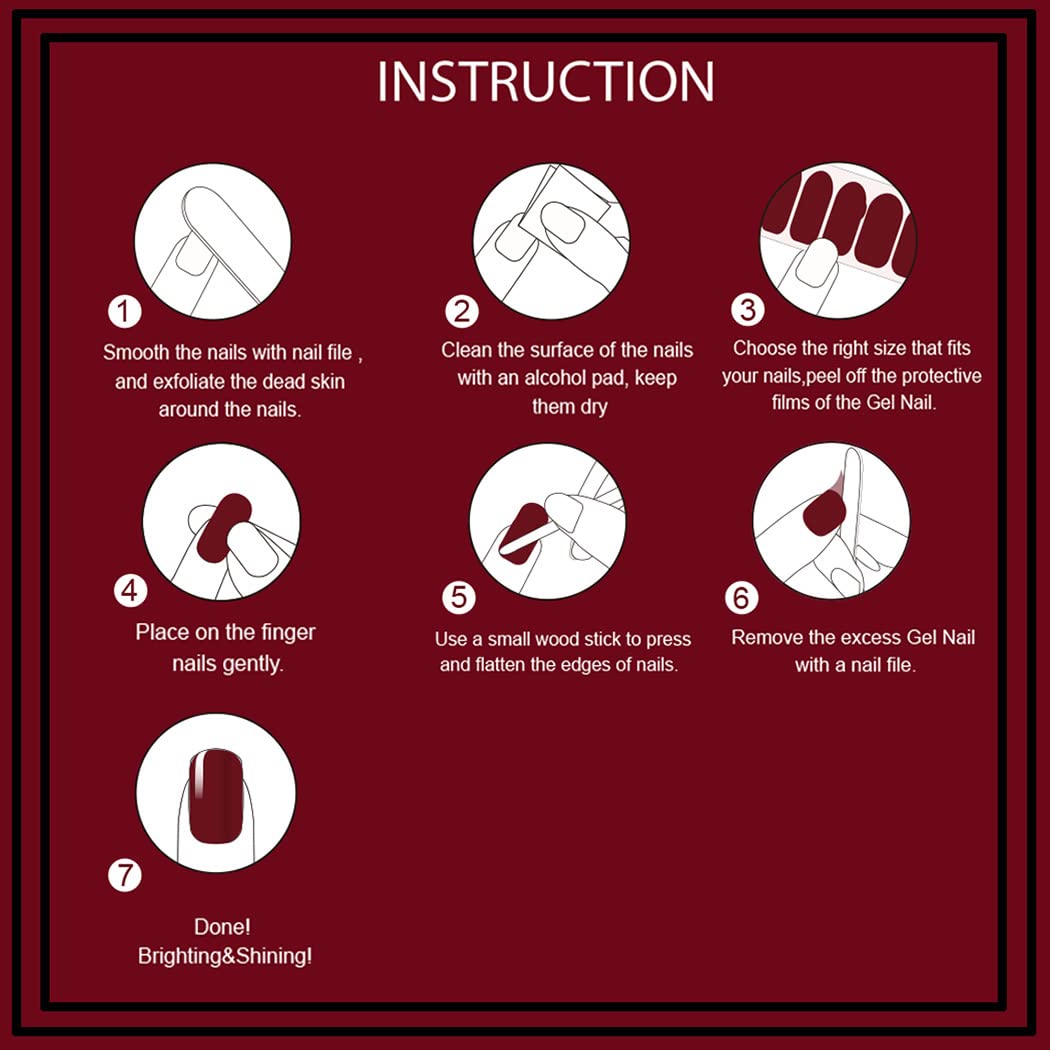 INSTRUCTION

1
Smooth the nails with nail file , and exfoliate the dead skin around the nails.

2
Clean the surface of the nails with an alcohol pad, keep them dry

3
Choose the right size that fits your nails,peel off the protective films of the Gel Nail.

4
Place on the finger nails gently.

5
Use a small wood stick to press and flatten the edges of nails.

6
Remove the excess Gel Nail with a nail file.

7
Done!
Brighting&Shining!