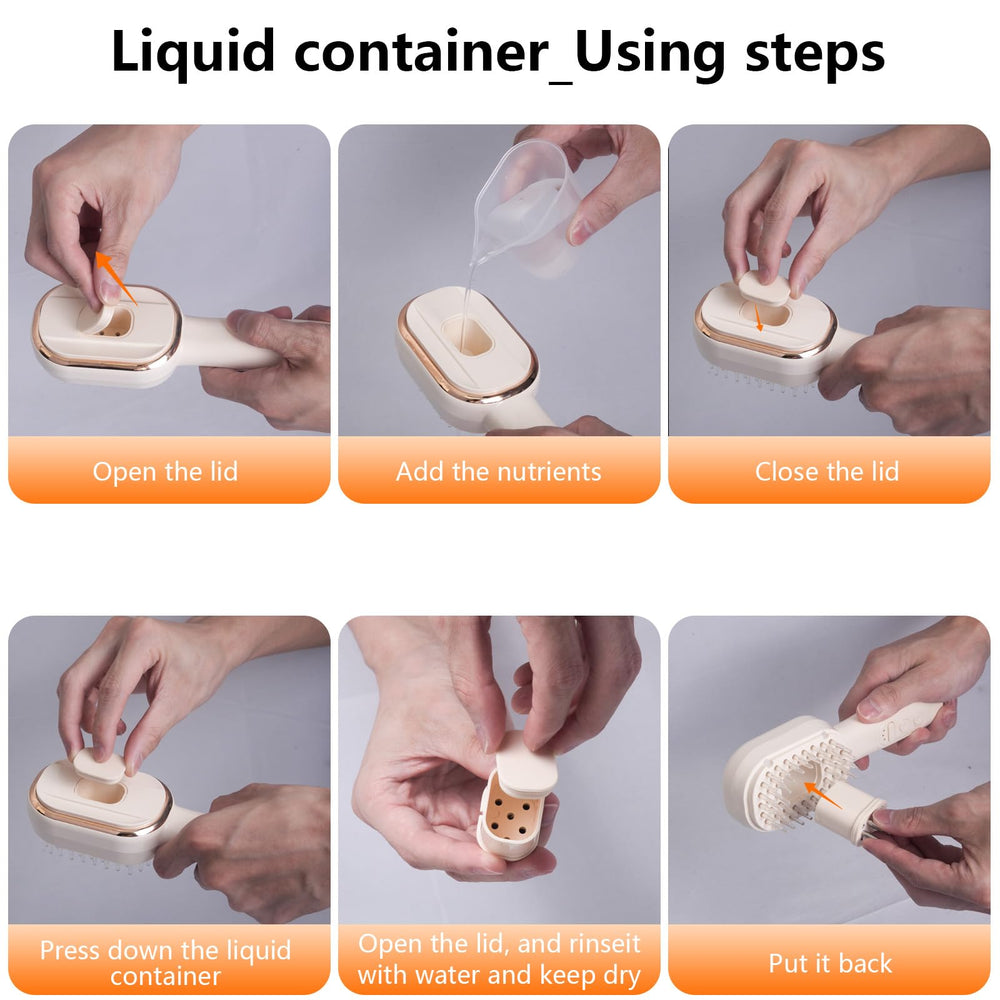 Liquid container_Using steps

Open the lid

Add the nutrients

Close the lid

Press down the liquid container

Open the lid, and rinseit with water and keep dry

Put it back