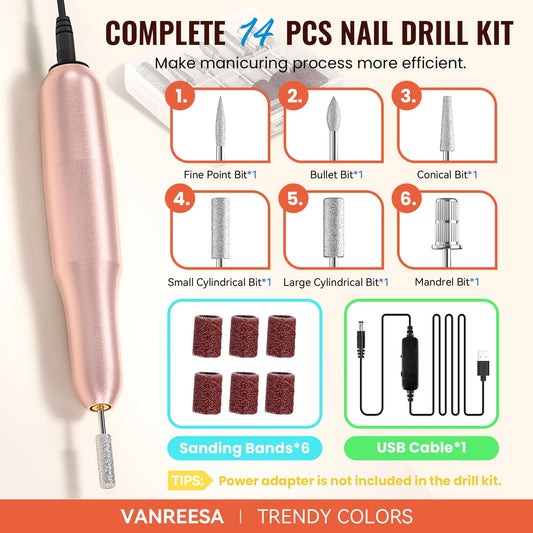 COMPLETE 14 PCS NAIL DRILL KIT

Make manicuring process more efficient.

1. Fine Point Bit*1

2. Bullet Bit*1

3. Conical Bit*1

4. Small Cylindrical Bit*1

5. Large Cylindrical Bit*1

6. Mandrel Bit*1

Sanding Bands*6

USB Cable*1

TIPS: Power adapter is not included in the drill kit.

VANREESA | TRENDY COLORS