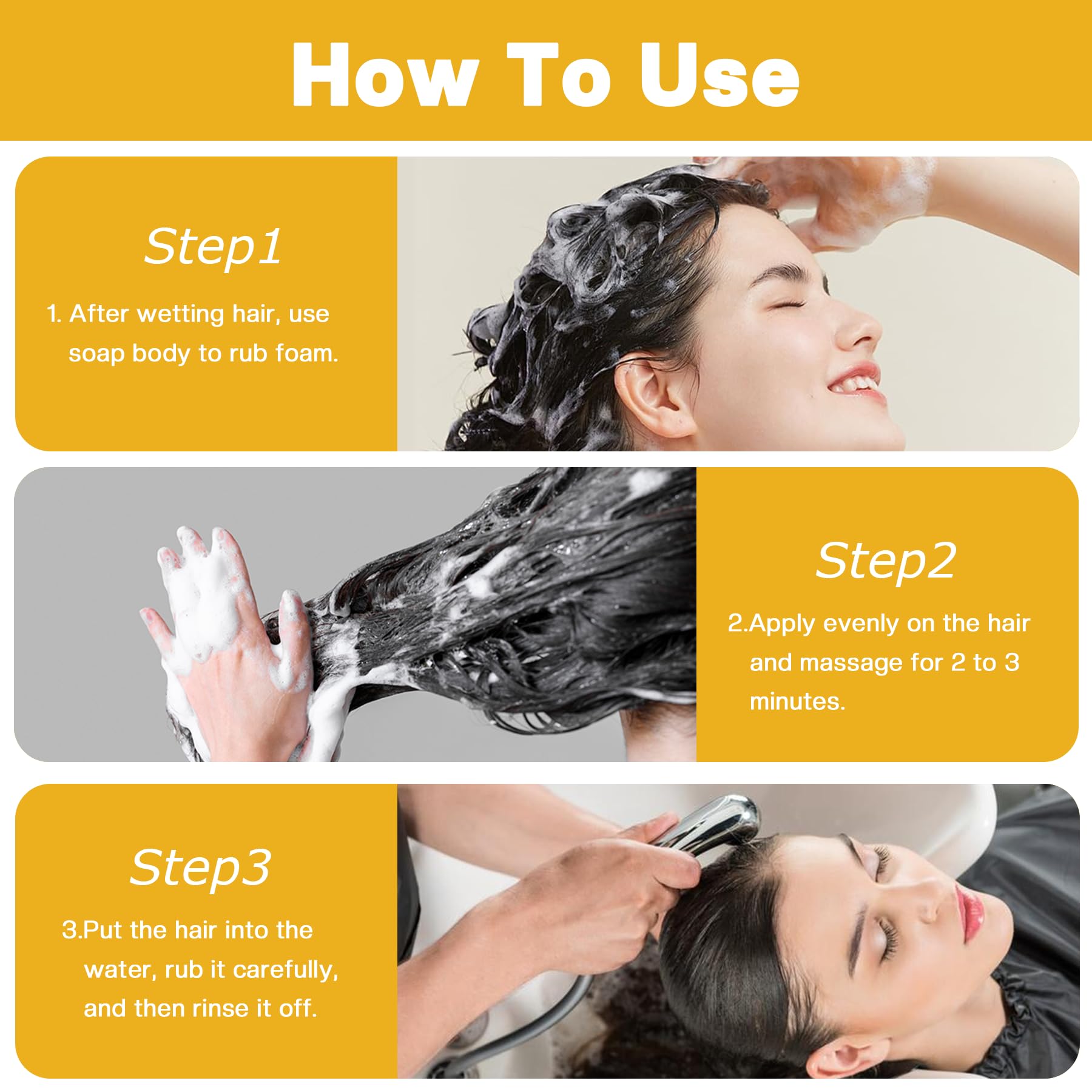 How To Use

Step1

1. After wetting hair, use soap body to rub foam.

Step2

2.Apply evenly on the hair and massage for 2 to 3 minutes.

Step3

3.Put the hair into the water, rub it carefully, and then rinse it off.