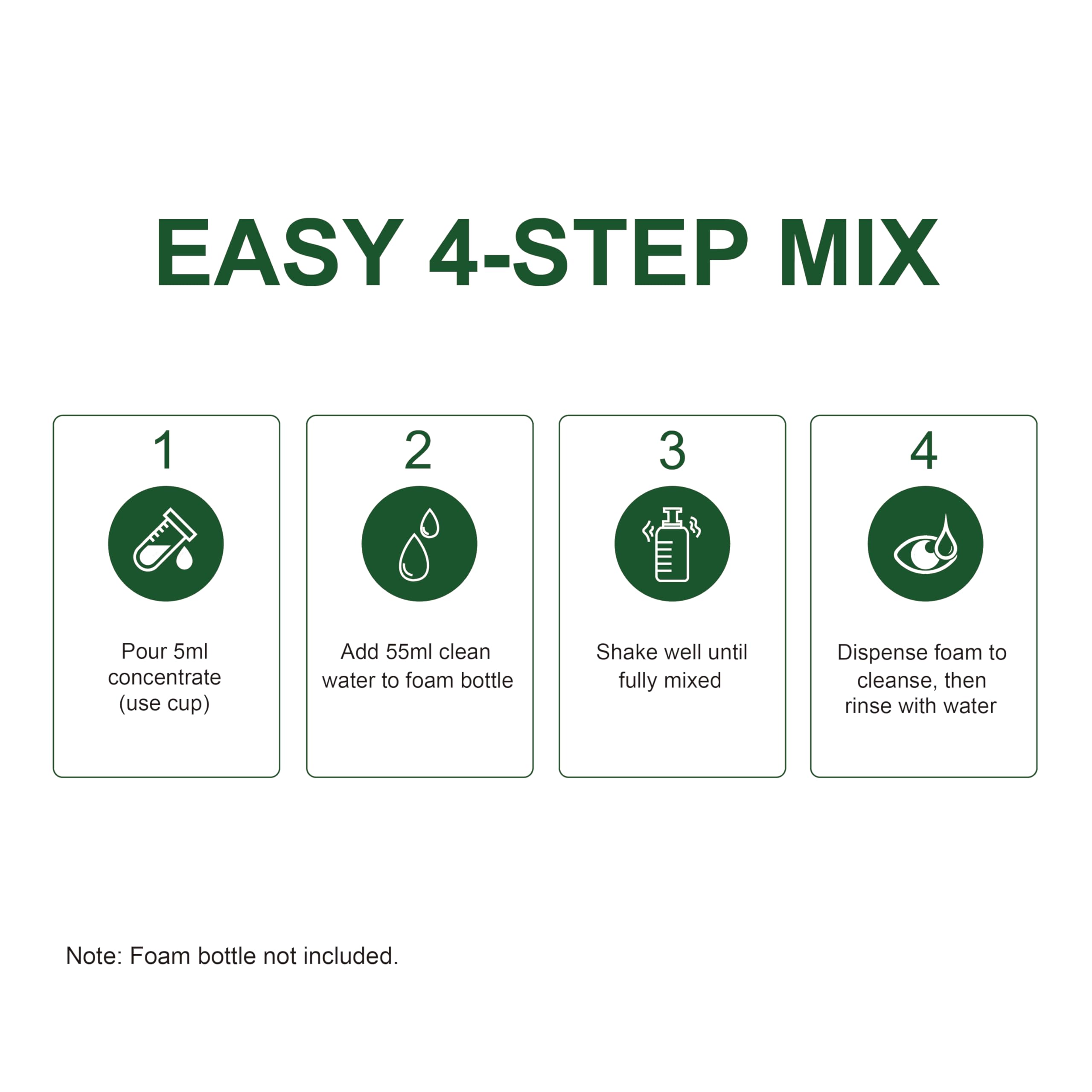 EASY 4-STEP MIX

1

Pour 5ml concentrate (use cup)

2

Add 55ml clean water to foam bottle

3

Shake well until fully mixed

4

Dispense foam to cleanse, then rinse with water

Note: Foam bottle not included.