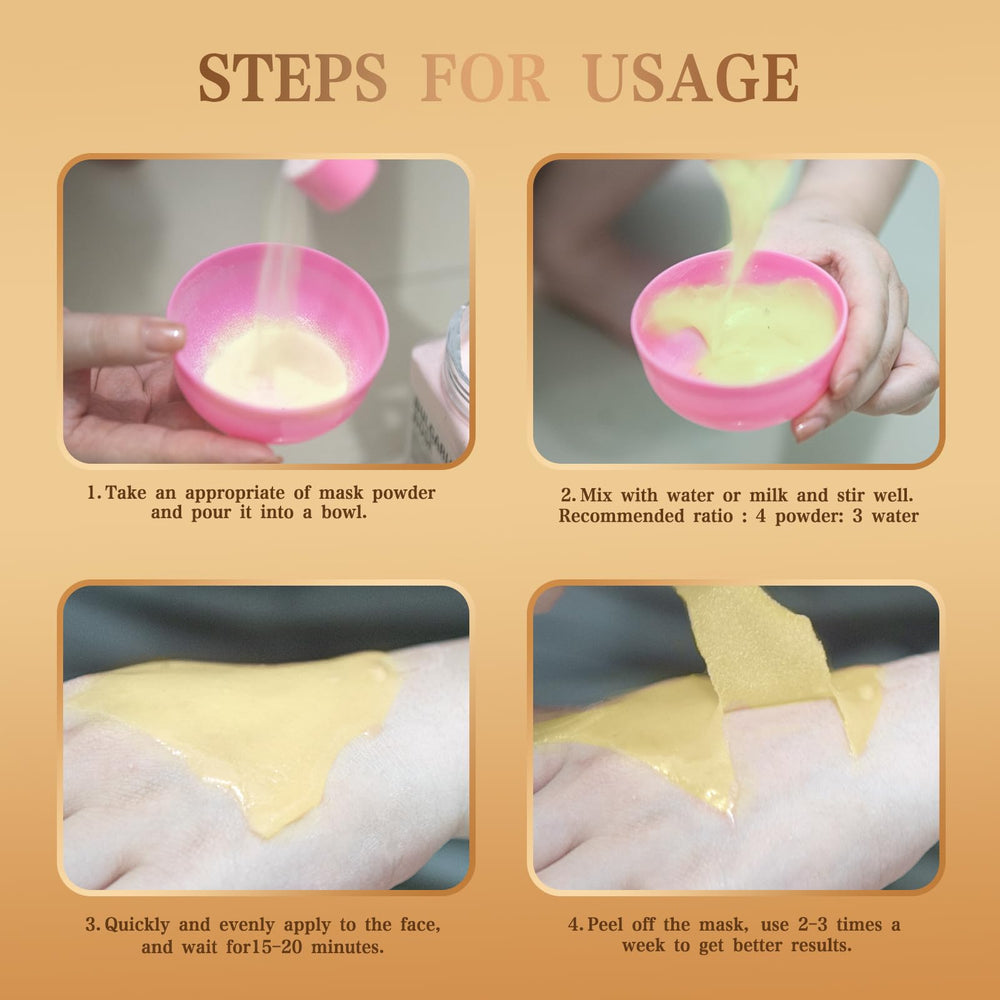 STEPS FOR USAGE

1. Take an appropriate of mask powder and pour it into a bowl.

2. Mix with water or milk and stir well. Recommended ratio : 4 powder: 3 water

3. Quickly and evenly apply to the face, and wait for15-20 minutes.

4. Peel off the mask, use 2-3 times a week to get better results.