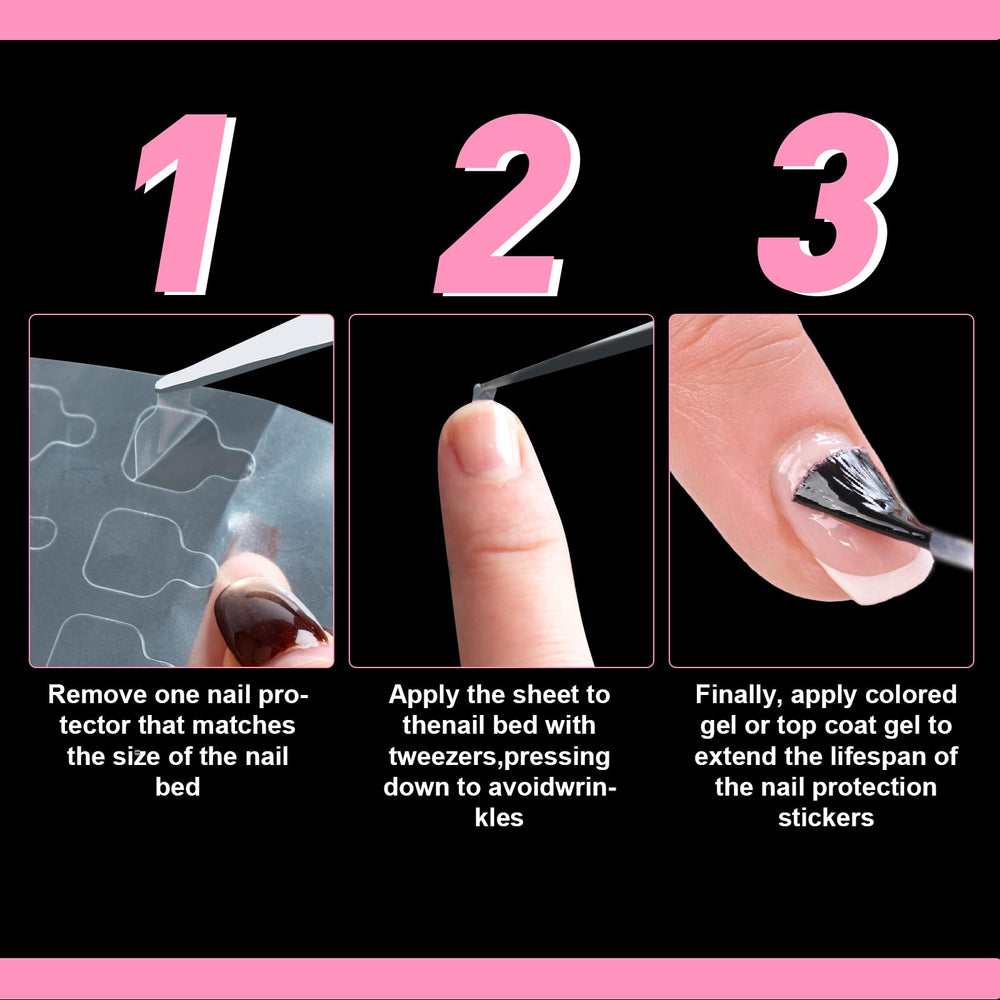 1

Remove one nail protector that matches the size of the nail bed

2

Apply the sheet to thenail bed with tweezers,pressing down to avoidwrinkles

3

Finally, apply colored gel or top coat gel to extend the lifespan of the nail protection stickers