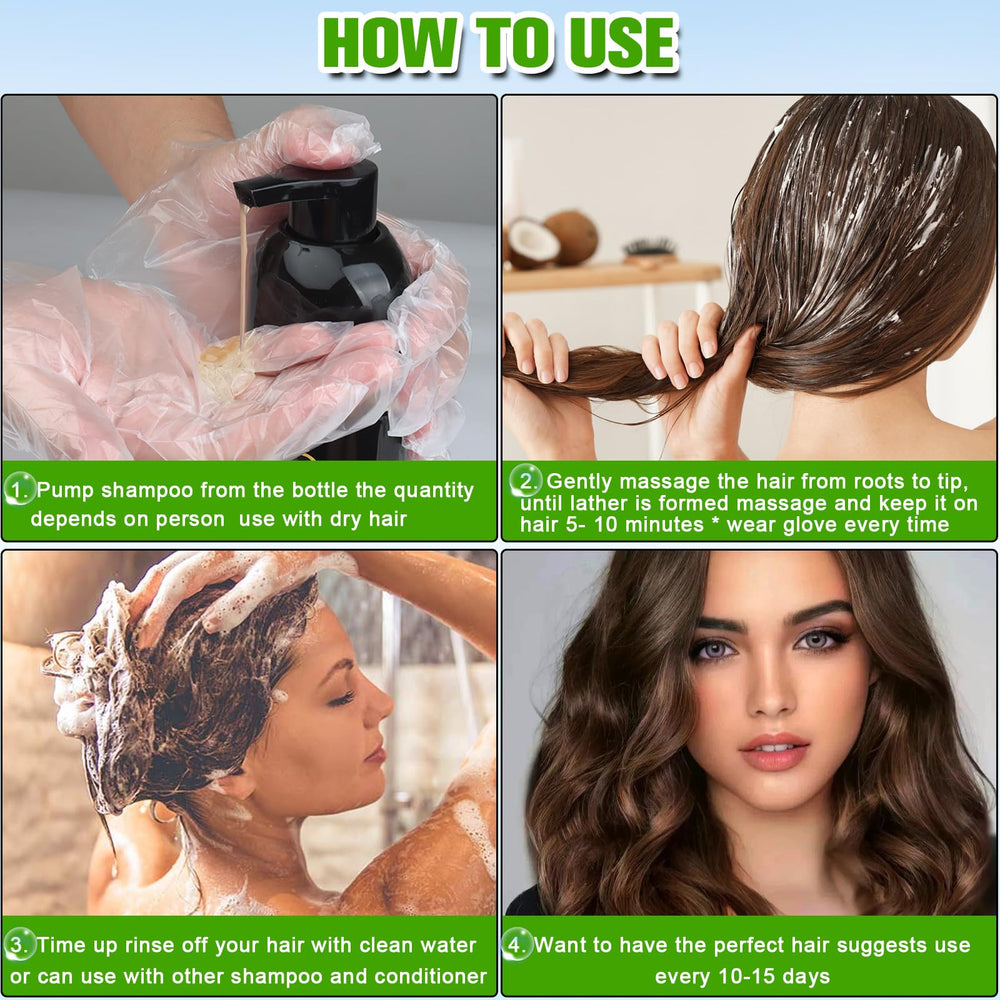 HOW TO USE

1. Pump shampoo from the bottle the quantity depends on person use with dry hair

2. Gently massage the hair from roots to tip, until lather is formed massage and keep it on hair 5- 10 minutes * wear glove every time

3. Time up rinse off your hair with clean water or can use with other shampoo and conditioner

4. Want to have the perfect hair suggests use every 10-15 days