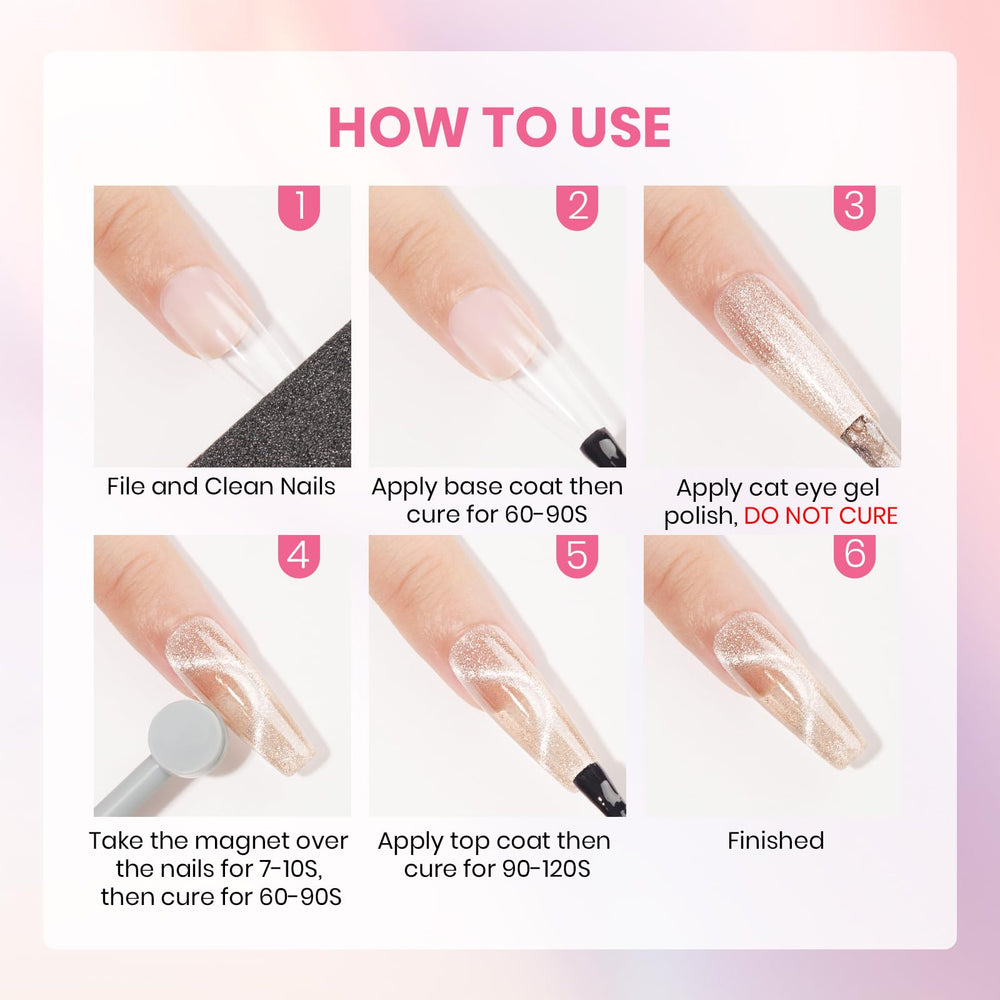 HOW TO USE

1
File and Clean Nails

2
Apply base coat then cure for 60-90S

3
Apply cat eye gel polish, DO NOT CURE

4
Take the magnet over the nails for 7-10S, then cure for 60-90S

5
Apply top coat then cure for 90-120S

6
Finished