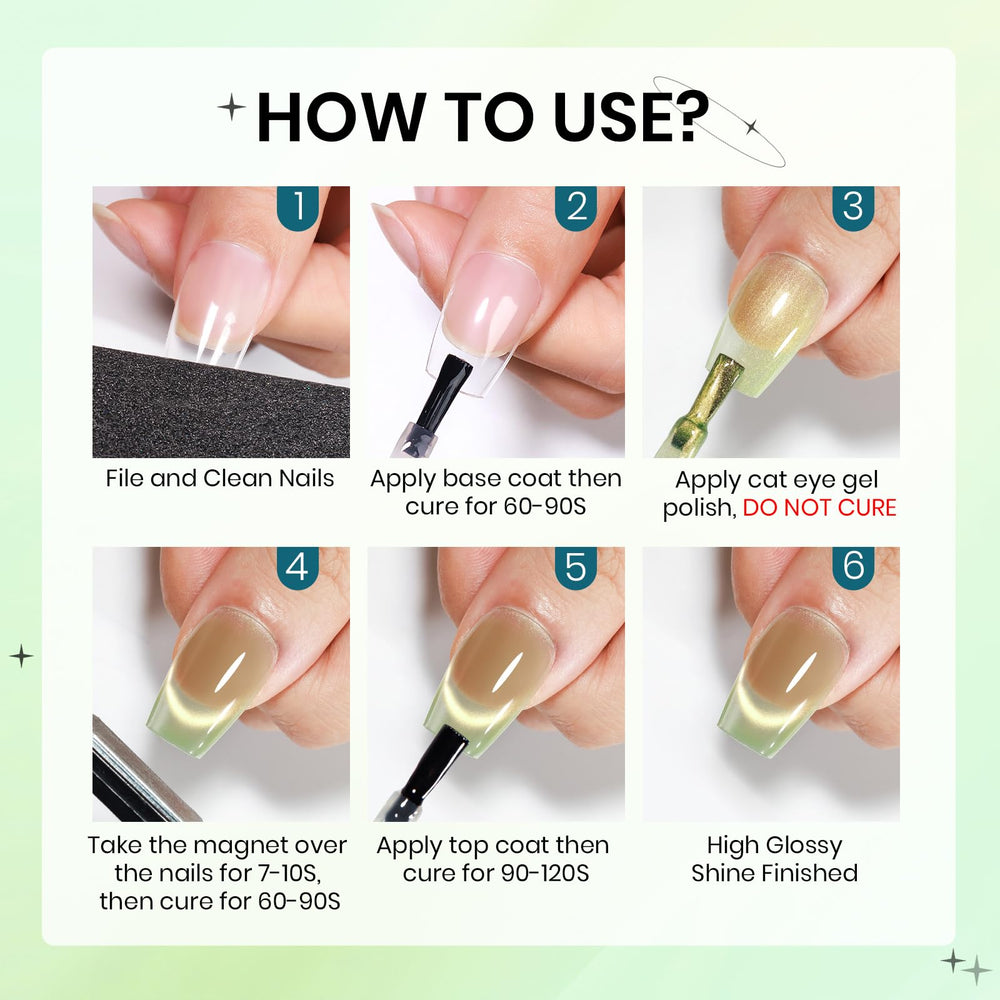 HOW TO USE?

1
File and Clean Nails

2
Apply base coat then cure for 60-90S

3
Apply cat eye gel polish, DO NOT CURE

4
Take the magnet over the nails for 7-10S, then cure for 60-90S

5
Apply top coat then cure for 90-120S

6
High Glossy Shine Finished