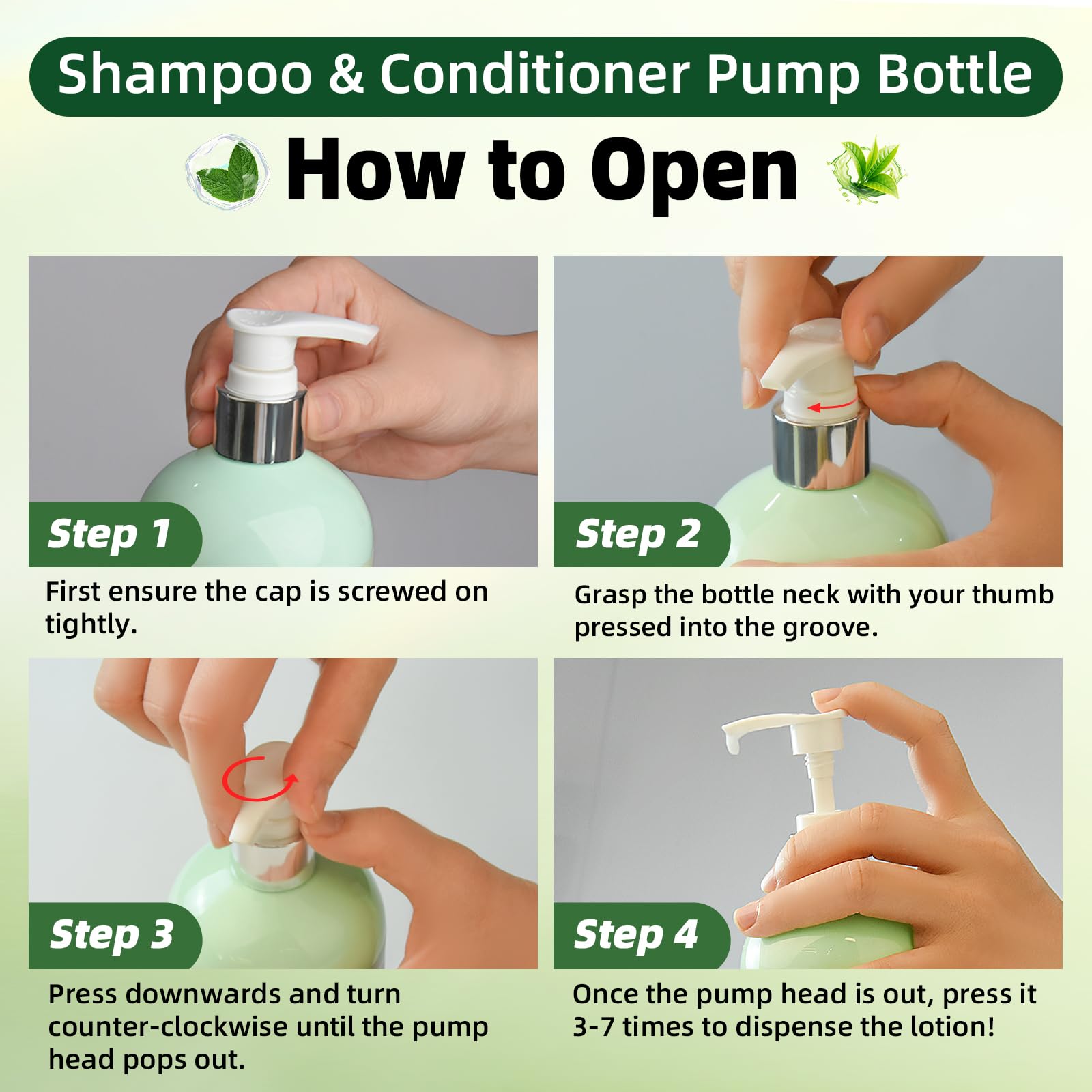 Shampoo & Conditioner Pump Bottle

How to Open

Step 1

First ensure the cap is screwed on tightly.

Step 2

Grasp the bottle neck with your thumb pressed into the groove.

Step 3

Press downwards and turn counter-clockwise until the pump head pops out.

Step 4

Once the pump head is out, press it 3-7 times to dispense the lotion!