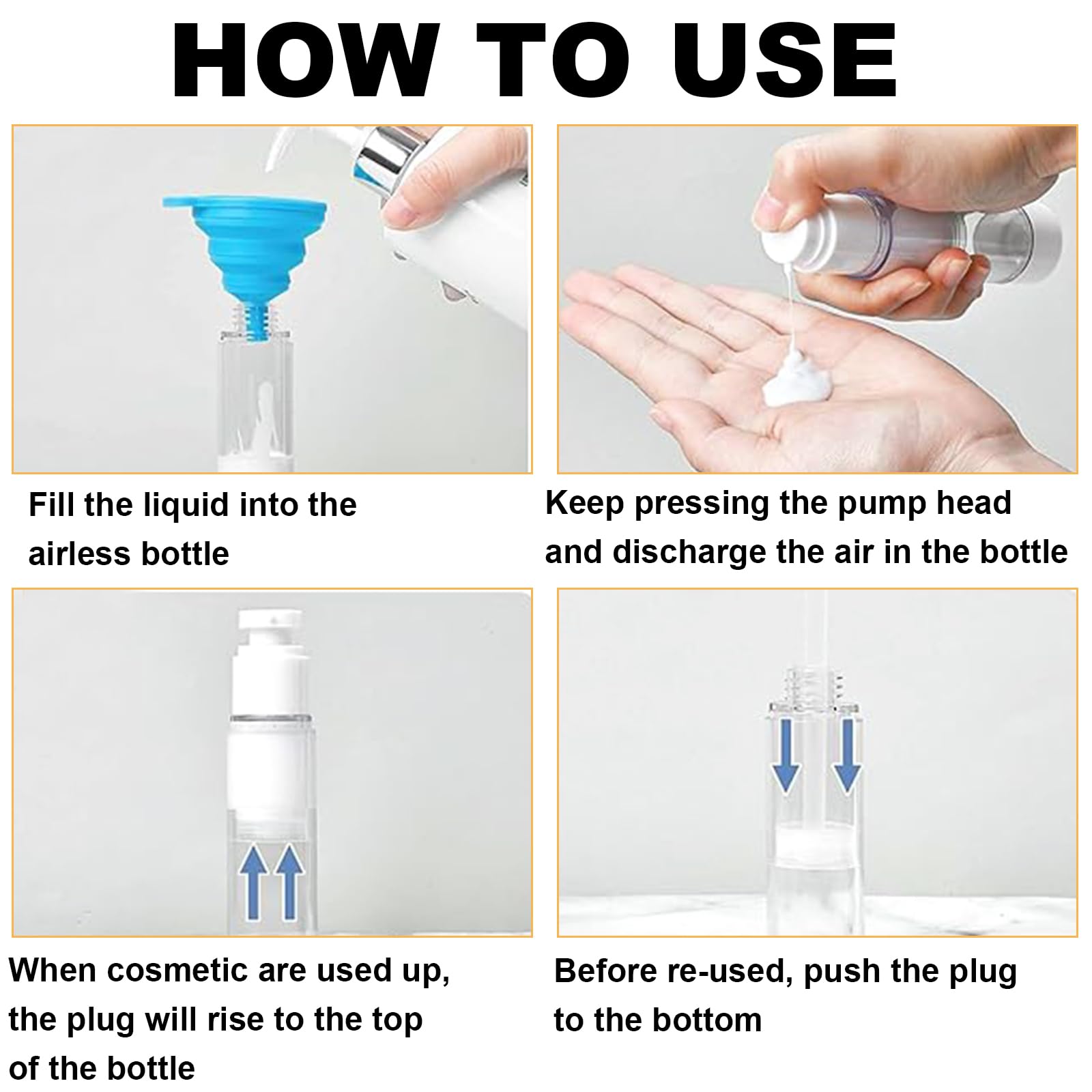 HOW TO USE

Fill the liquid into the airless bottle

Keep pressing the pump head and discharge the air in the bottle

When cosmetic are used up, the plug will rise to the top of the bottle

Before re-used, push the plug to the bottom