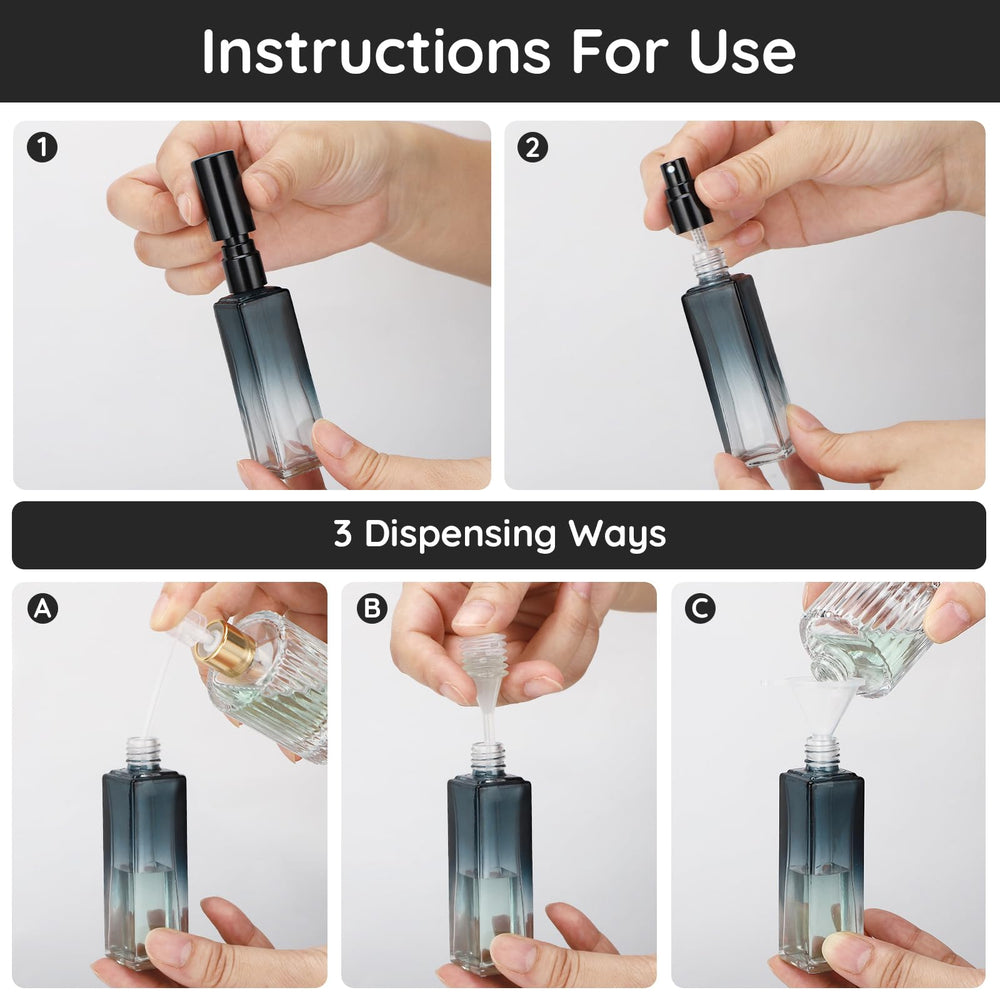 Instructions For Use

1

2

3 Dispensing Ways

A

B

C