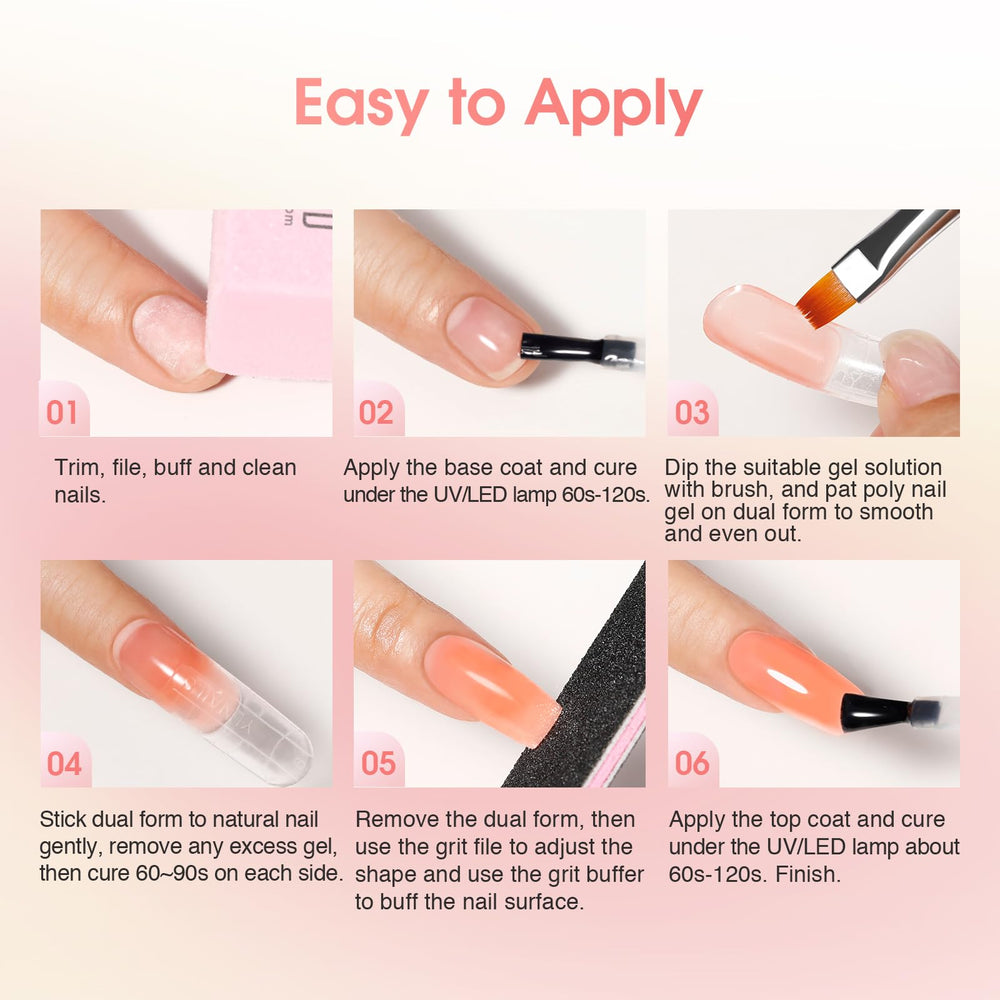 Easy to Apply

01

Trim, file, buff and clean nails.

02

Apply the base coat and cure under the UV/LED lamp 60s-120s.

03

Dip the suitable gel solution with brush, and pat poly nail gel on dual form to smooth and even out.

04

Stick dual form to natural nail gently, remove any excess gel, then cure 60~90s on each side.

05

Remove the dual form, then use the grit file to adjust the shape and use the grit buffer to buff the nail surface.

06

Apply the top coat and cure under the UV/LED lamp about 60s-120s. Finish.