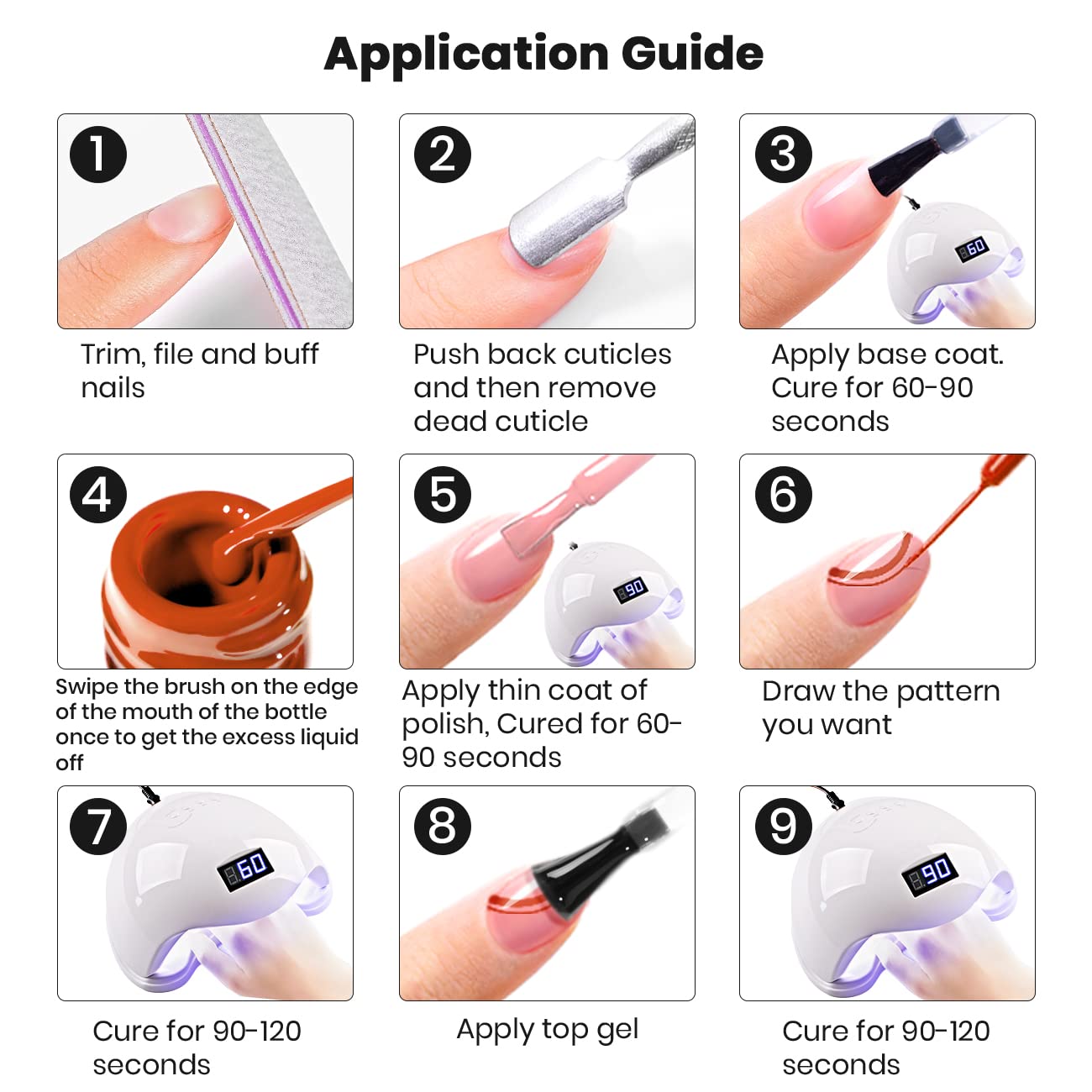 Application Guide

1
Trim, file and buff nails

2
Push back cuticles and then remove dead cuticle

3
60
Apply base coat. Cure for 60-90 seconds

4
Swipe the brush on the edge of the mouth of the bottle once to get the excess liquid off

5
90
Apply thin coat of polish, Cured for 60-90 seconds

6
Draw the pattern you want

7
60
Cure for 90-120 seconds

8
Apply top gel

9
90
Cure for 90-120 seconds