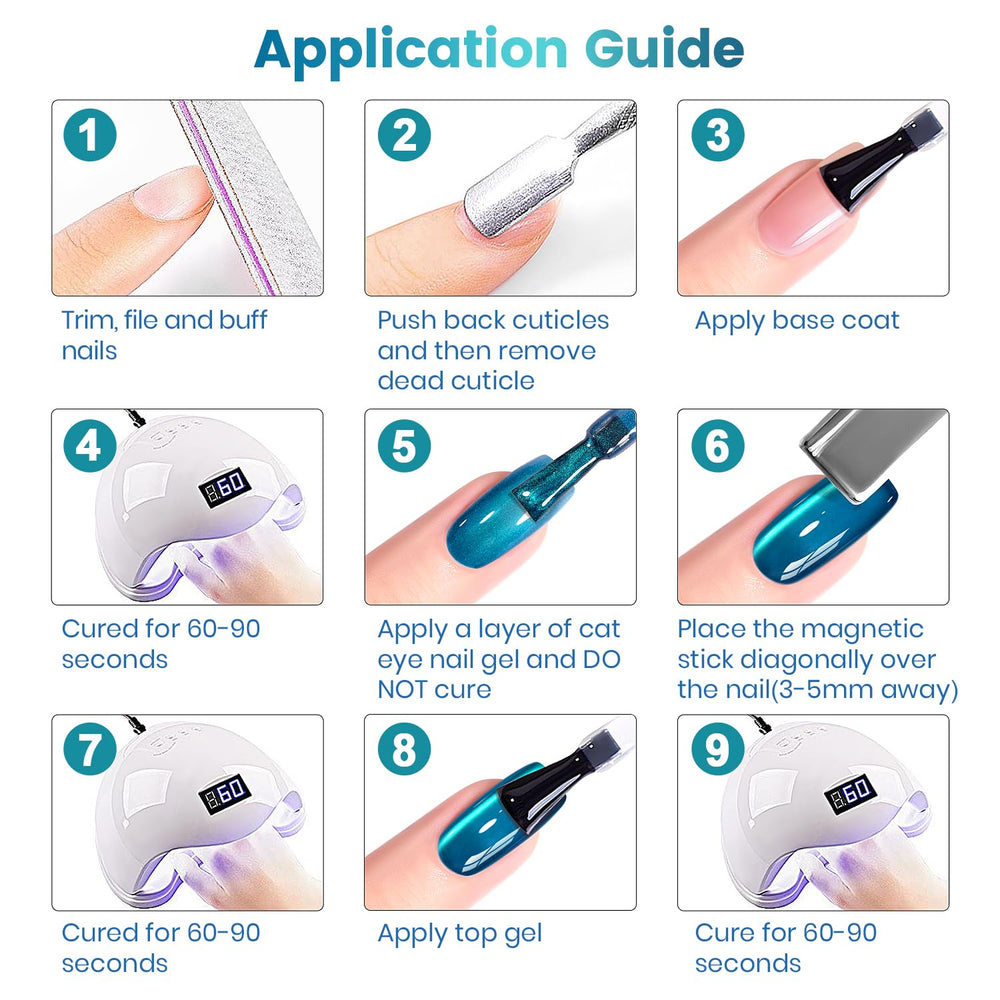 Application Guide

1
Trim, file and buff nails

2
Push back cuticles and then remove dead cuticle

3
Apply base coat

4
60
Cured for 60-90 seconds

5
Apply a layer of cat eye nail gel and DO NOT cure

6
Place the magnetic stick diagonally over the nail(3-5mm away)

7
60
Cured for 60-90 seconds

8
Apply top gel

9
60
Cure for 60-90 seconds