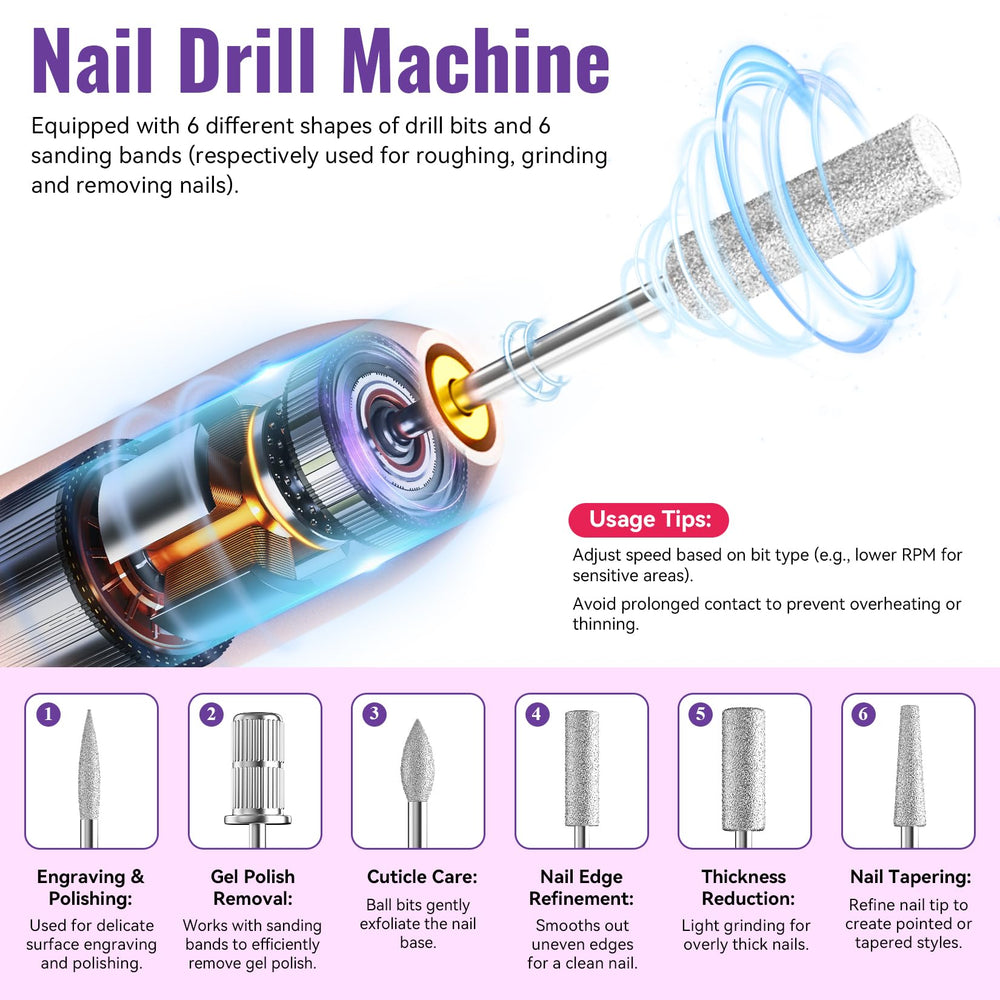 Nail Drill Machine

Equipped with 6 different shapes of drill bits and 6 sanding bands (respectively used for roughing, grinding and removing nails).

Usage Tips:

Adjust speed based on bit type (e.g., lower RPM for sensitive areas).

Avoid prolonged contact to prevent overheating or thinning.

1

Engraving & Polishing:

Used for delicate surface engraving and polishing.

2

Gel Polish Removal:

Works with sanding bands to efficiently remove gel polish.

3

Cuticle Care:

Ball bits gently exfoliate the nail base.

4

Nail Edge Refinement:

Smooths out uneven edges for a clean nail.

5

Thickness Reduction:

Light grinding for overly thick nails.

6

Nail Tapering:

Refine nail tip to create pointed or tapered styles.