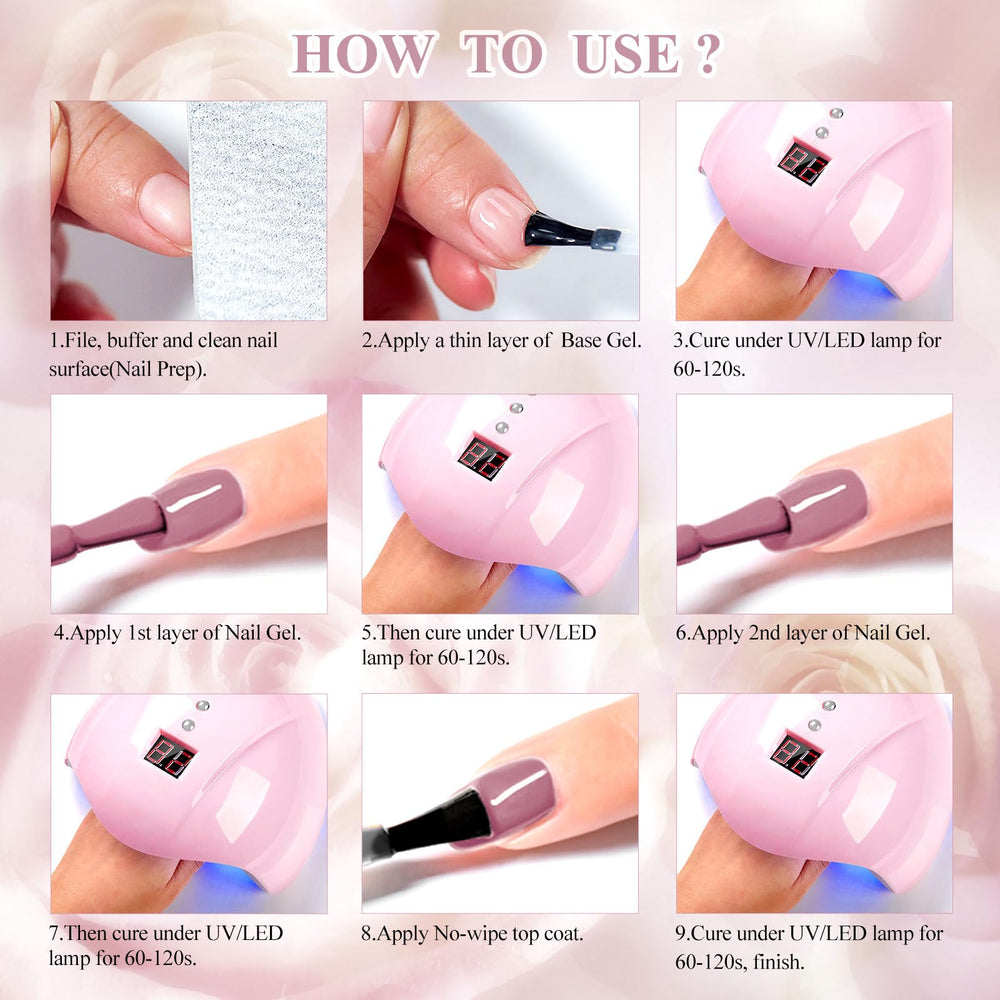 HOW TO USE ?

1.File, buffer and clean nail surface(Nail Prep).

2.Apply a thin layer of Base Gel.

3.Cure under UV/LED lamp for 60-120s.

4.Apply 1st layer of Nail Gel.

5.Then cure under UV/LED lamp for 60-120s.

6.Apply 2nd layer of Nail Gel.

7.Then cure under UV/LED lamp for 60-120s.

8.Apply No-wipe top coat.

9.Cure under UV/LED lamp for 60-120s, finish.