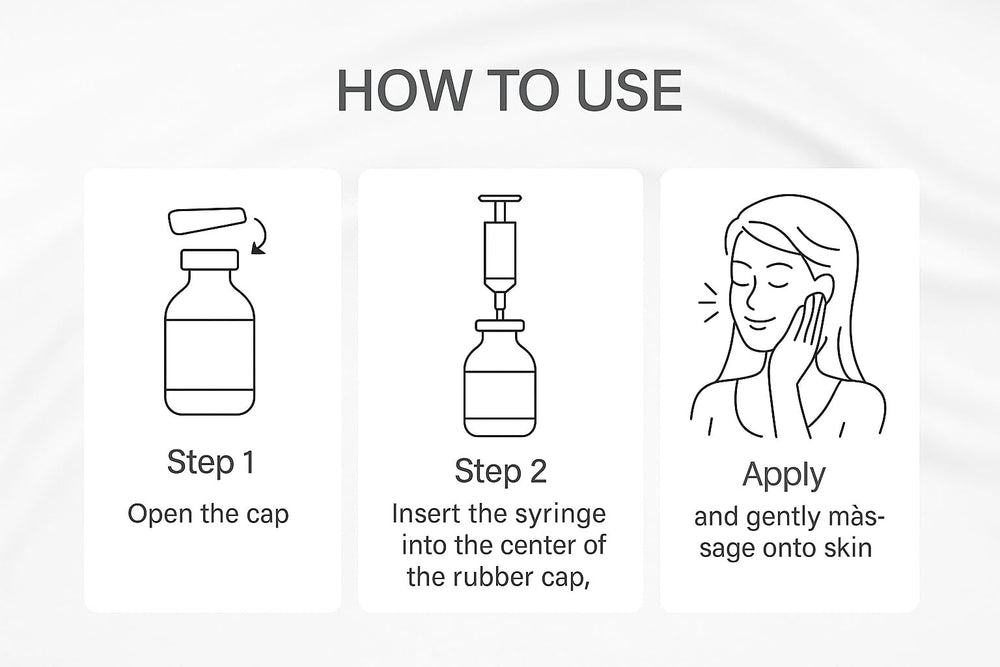 HOW TO USE

Step 1

Open the cap

Step 2

Insert the syringe into the center of the rubber cap,

Apply

and gently màssage onto skin