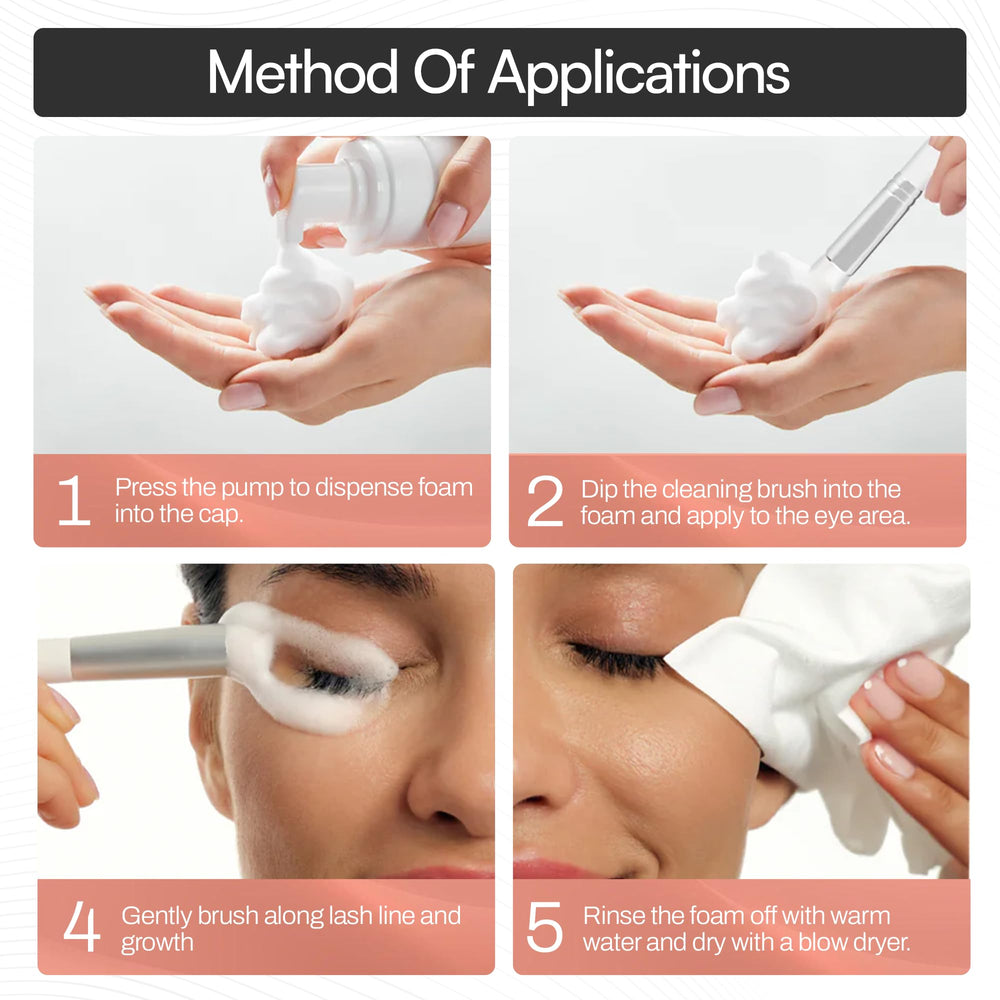 Method Of Applications

1 Press the pump to dispense foam into the cap.

2 Dip the cleaning brush into the foam and apply to the eye area.

4 Gently brush along lash line and growth

5 Rinse the foam off with warm water and dry with a blow dryer.