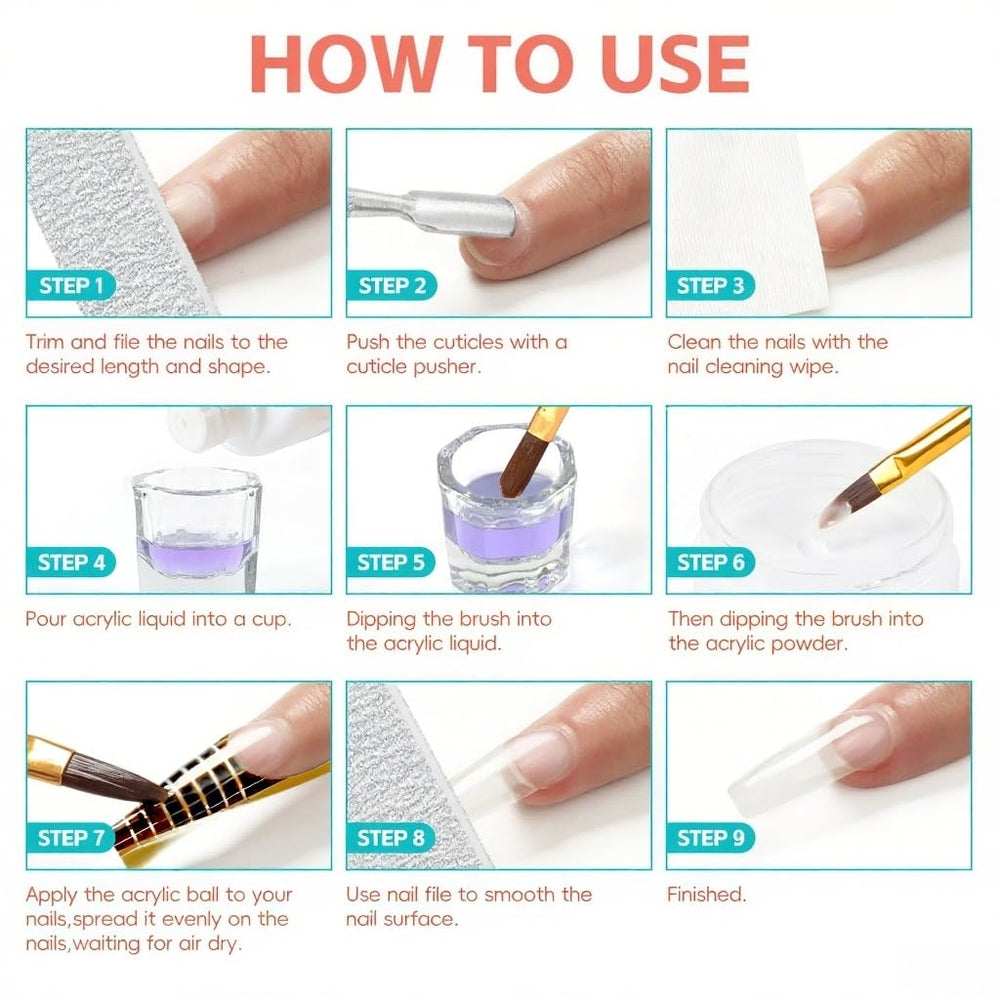 HOW TO USE

STEP 1

Trim and file the nails to the desired length and shape.

STEP 2

Push the cuticles with a cuticle pusher.

STEP 3

Clean the nails with the nail cleaning wipe.

STEP 4

Pour acrylic liquid into a cup.

STEP 5

Dipping the brush into the acrylic liquid.

STEP 6

Then dipping the brush into the acrylic powder.

STEP 7

Apply the acrylic ball to your nails,spread it evenly on the nails,waiting for air dry.

STEP 8

Use nail file to smooth the nail surface.

STEP 9

Finished.