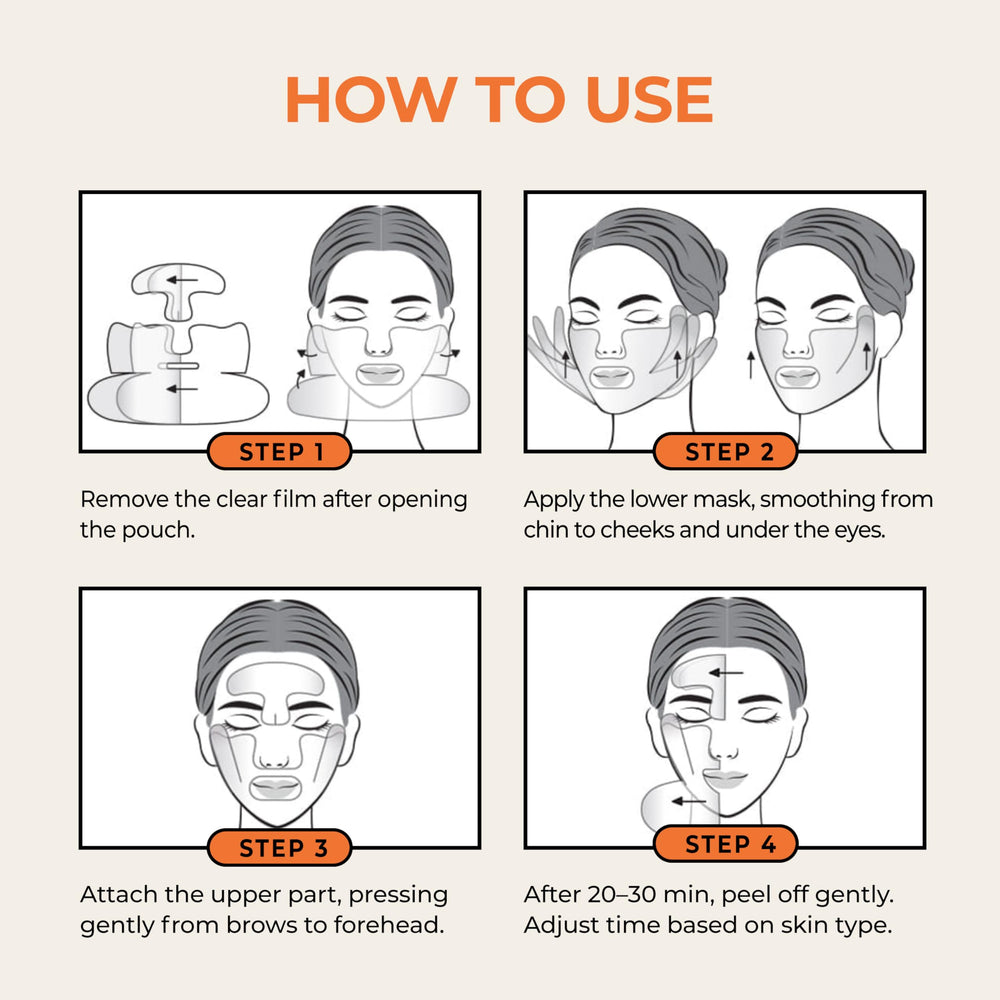 HOW TO USE

STEP 1

Remove the clear film after opening the pouch.

STEP 2

Apply the lower mask, smoothing from chin to cheeks and under the eyes.

STEP 3

Attach the upper part, pressing gently from brows to forehead.

STEP 4

After 20–30 min, peel off gently. Adjust time based on skin type.