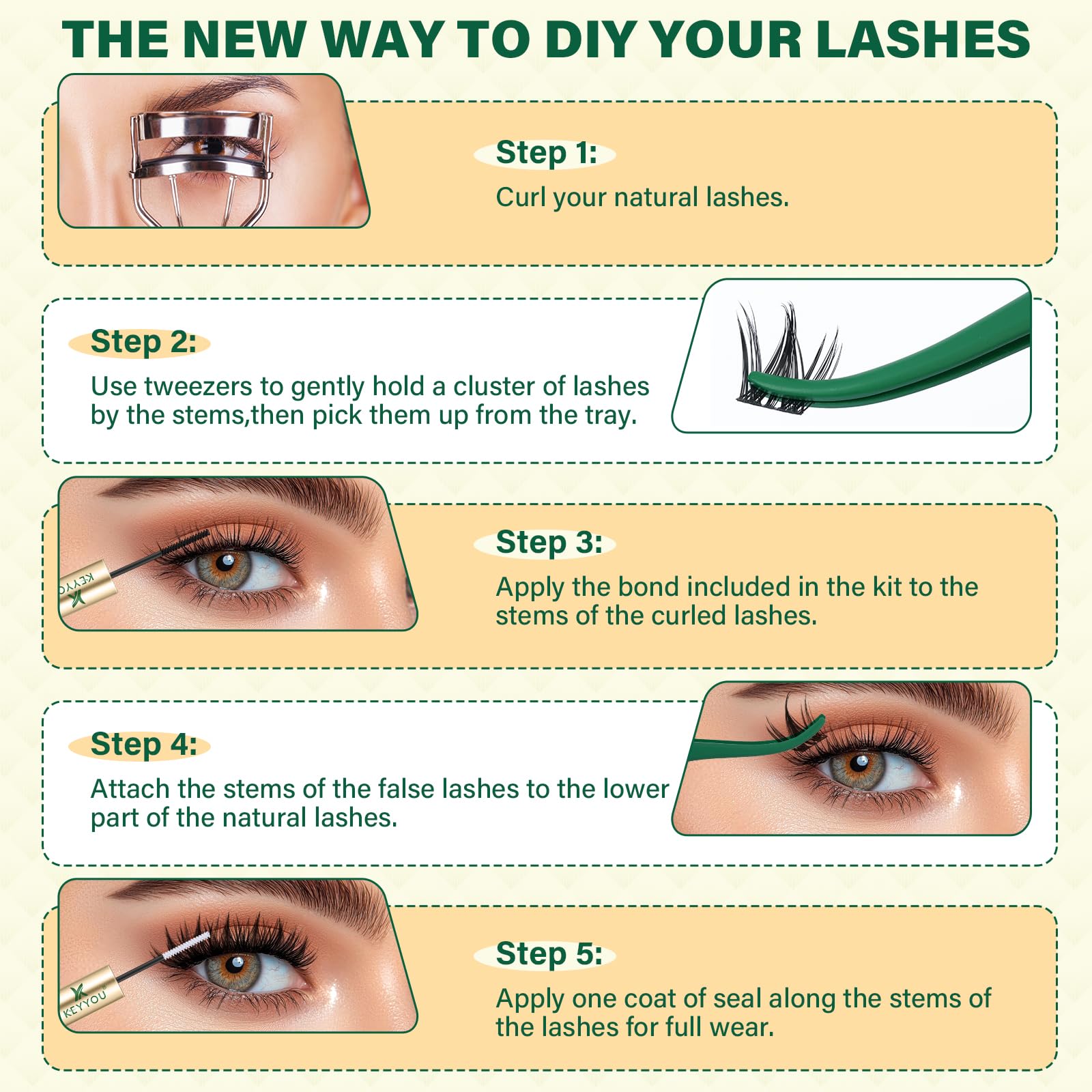 THE NEW WAY TO DIY YOUR LASHES

Step 1:
Curl your natural lashes.

Step 2:
Use tweezers to gently hold a cluster of lashes by the stems,then pick them up from the tray.

KEYYOU

Step 3:
Apply the bond included in the kit to the stems of the curled lashes.

Step 4:
Attach the stems of the false lashes to the lower part of the natural lashes.

KEYYOU

Step 5:
Apply one coat of seal along the stems of the lashes for full wear.