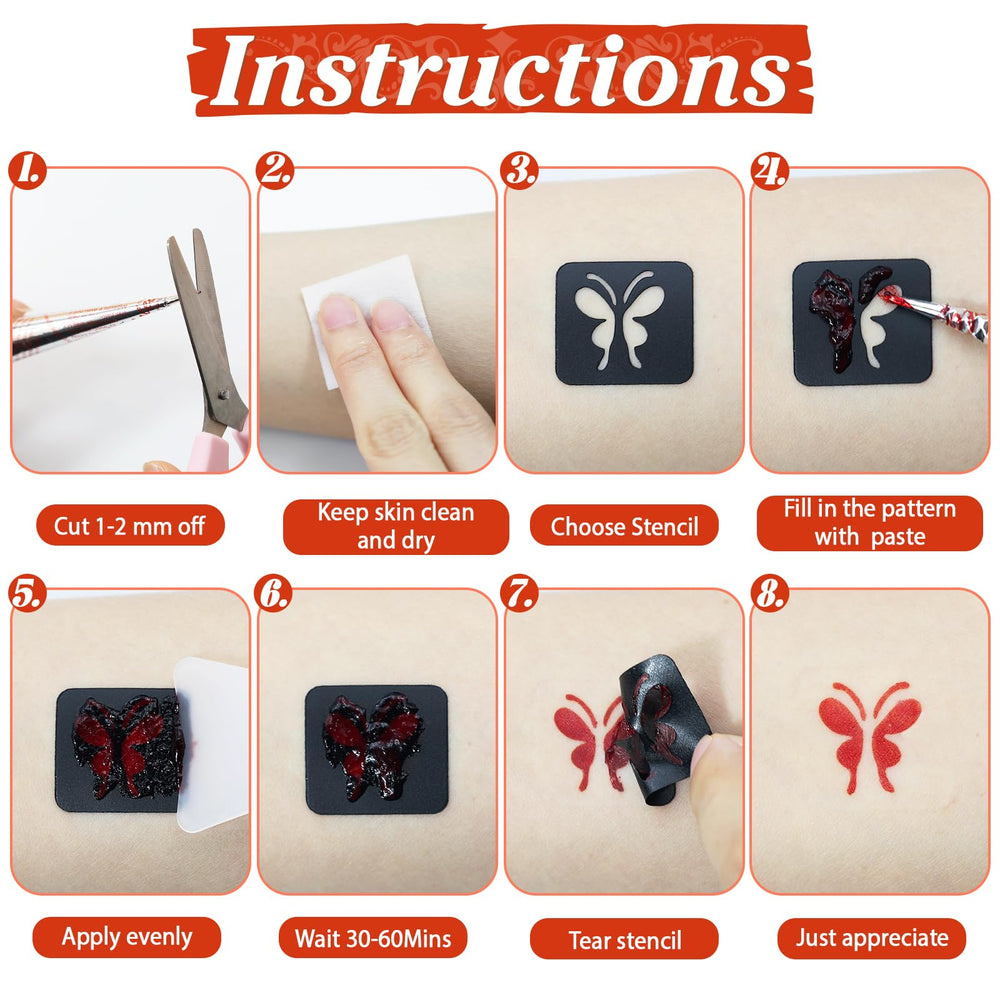 Instructions

1.

Cut 1-2 mm off

2.

Keep skin clean and dry

3.

Choose Stencil

4.

Fill in the pattern with paste

5.

Apply evenly

6.

Wait 30-60Mins

7.

Tear stencil

8.

Just appreciate