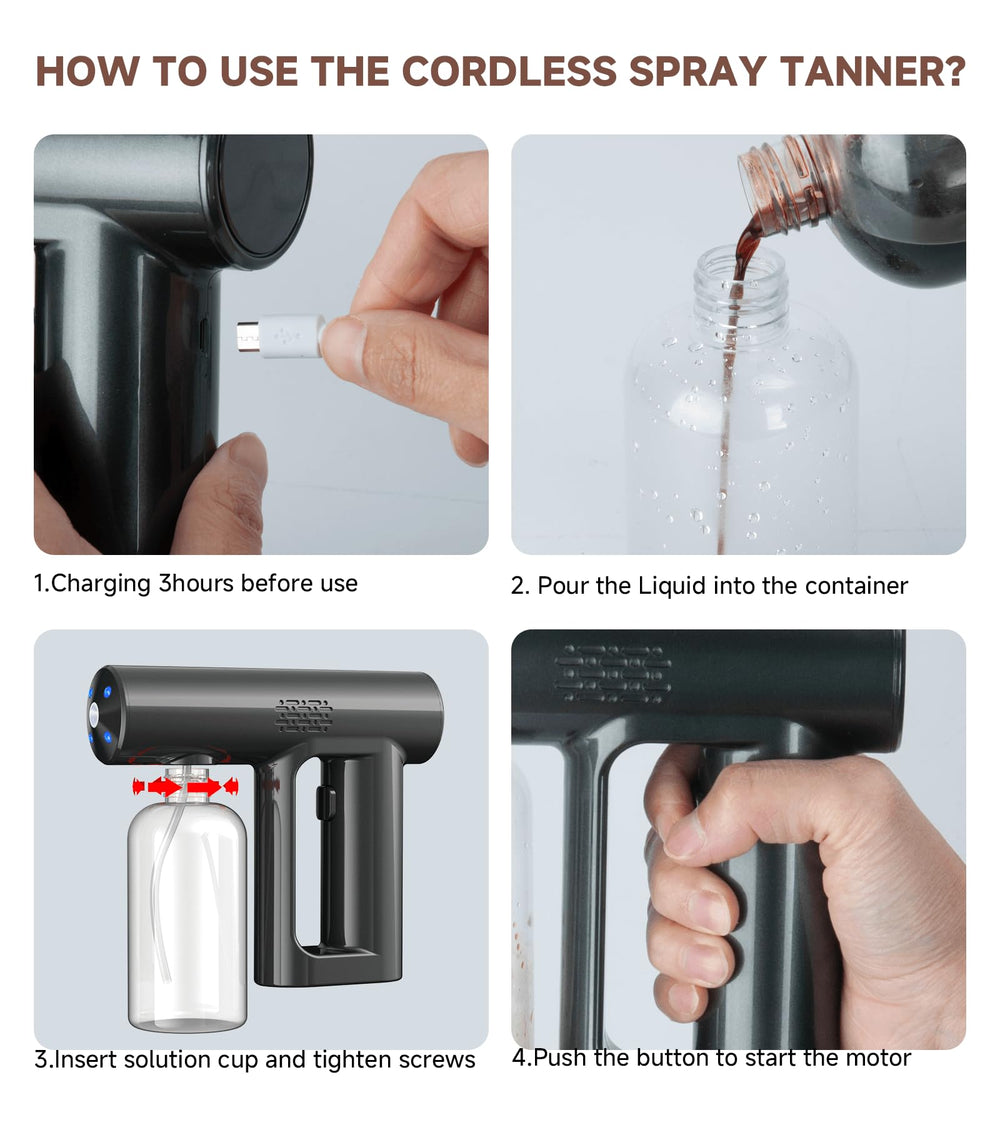 HOW TO USE THE CORDLESS SPRAY TANNER?

1.Charging 3hours before use

2. Pour the Liquid into the container

3.Insert solution cup and tighten screws

4.Push the button to start the motor