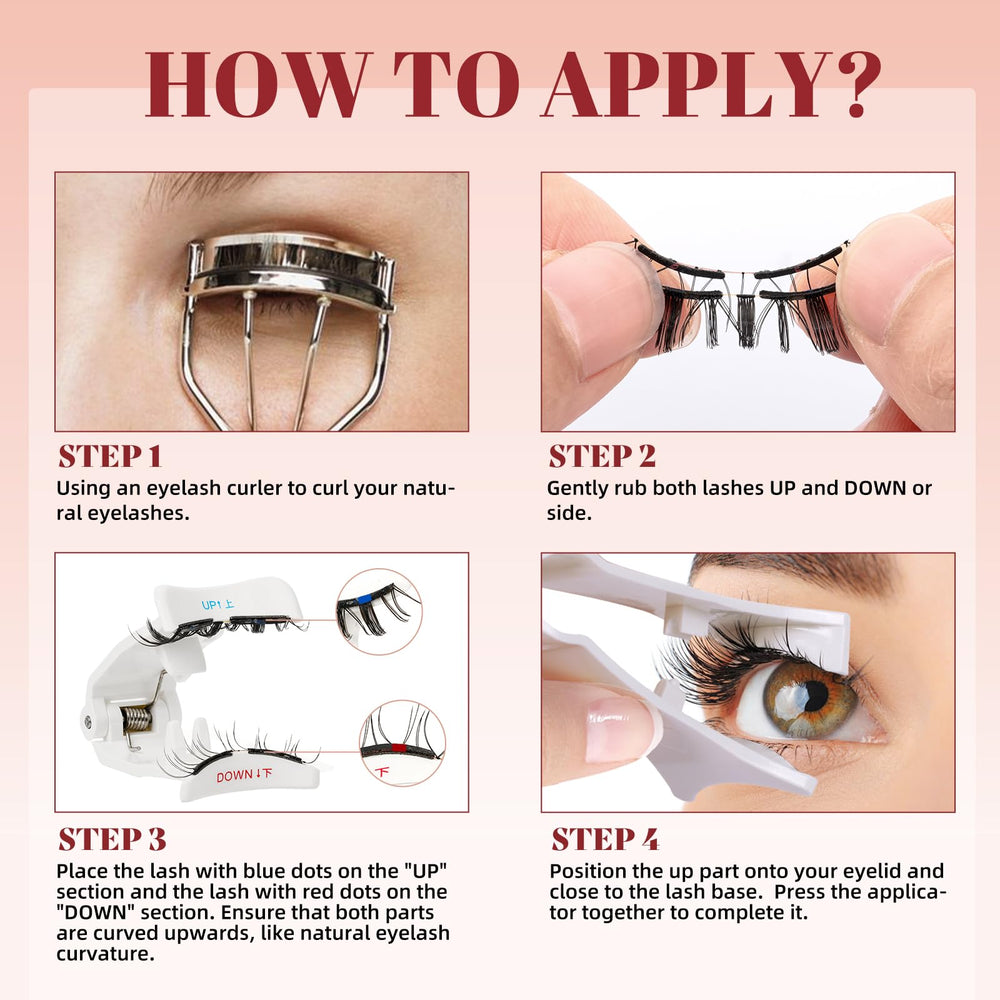 HOW TO APPLY?

STEP 1
Using an eyelash curler to curl your natural eyelashes.

STEP 2
Gently rub both lashes UP and DOWN or side.

UP↑上

DOWN↓下

下

STEP 3
Place the lash with blue dots on the "UP" section and the lash with red dots on the "DOWN" section. Ensure that both parts are curved upwards, like natural eyelash curvature.

STEP 4
Position the up part onto your eyelid and close to the lash base. Press the applicator together to complete it.