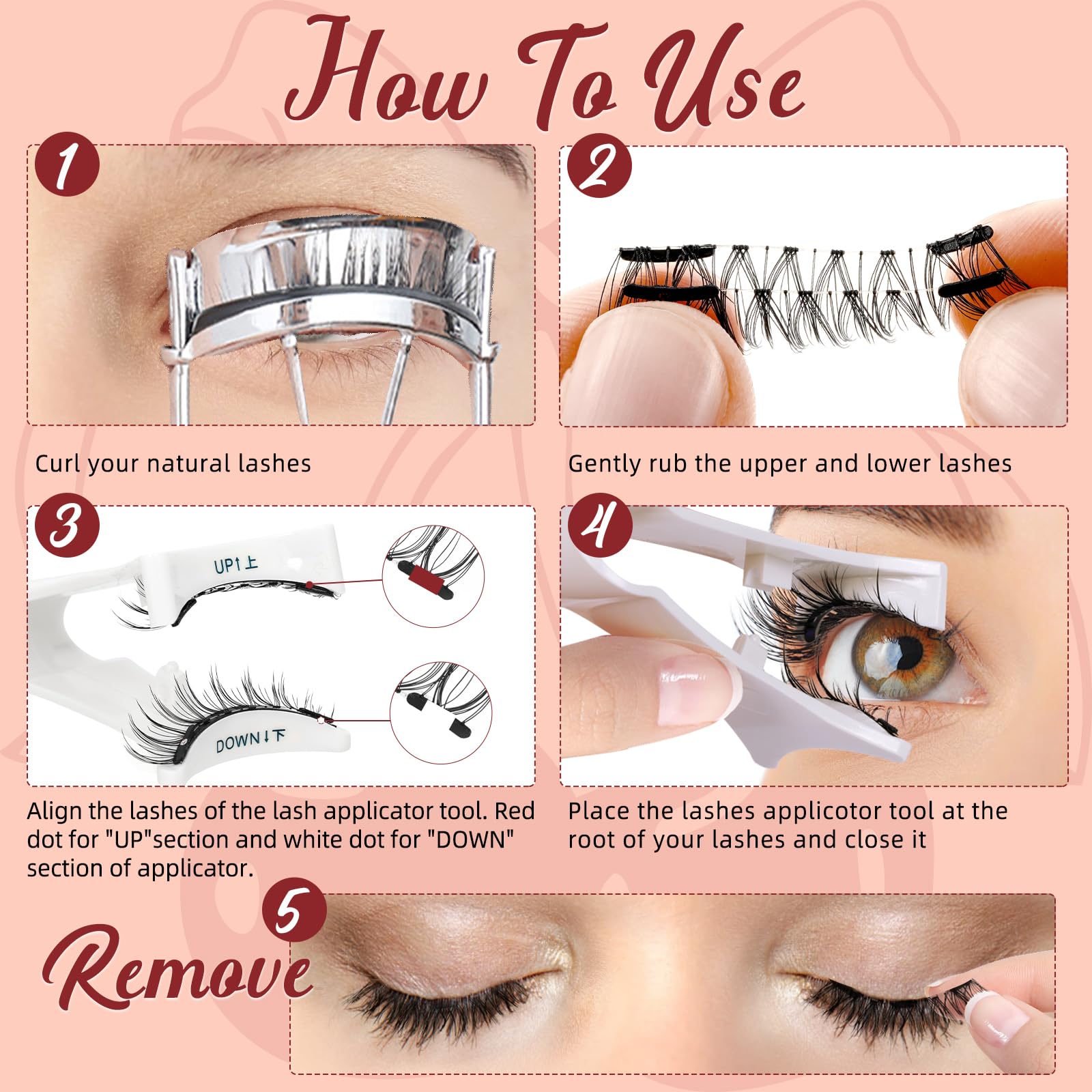 How To Use

1

Curl your natural lashes

2

Gently rub the upper and lower lashes

3

UP↑上

DOWN↓下

Align the lashes of the lash applicator tool. Red dot for "UP"section and white dot for "DOWN" section of applicator.

4

Place the lashes applicotor tool at the root of your lashes and close it

5

Remove