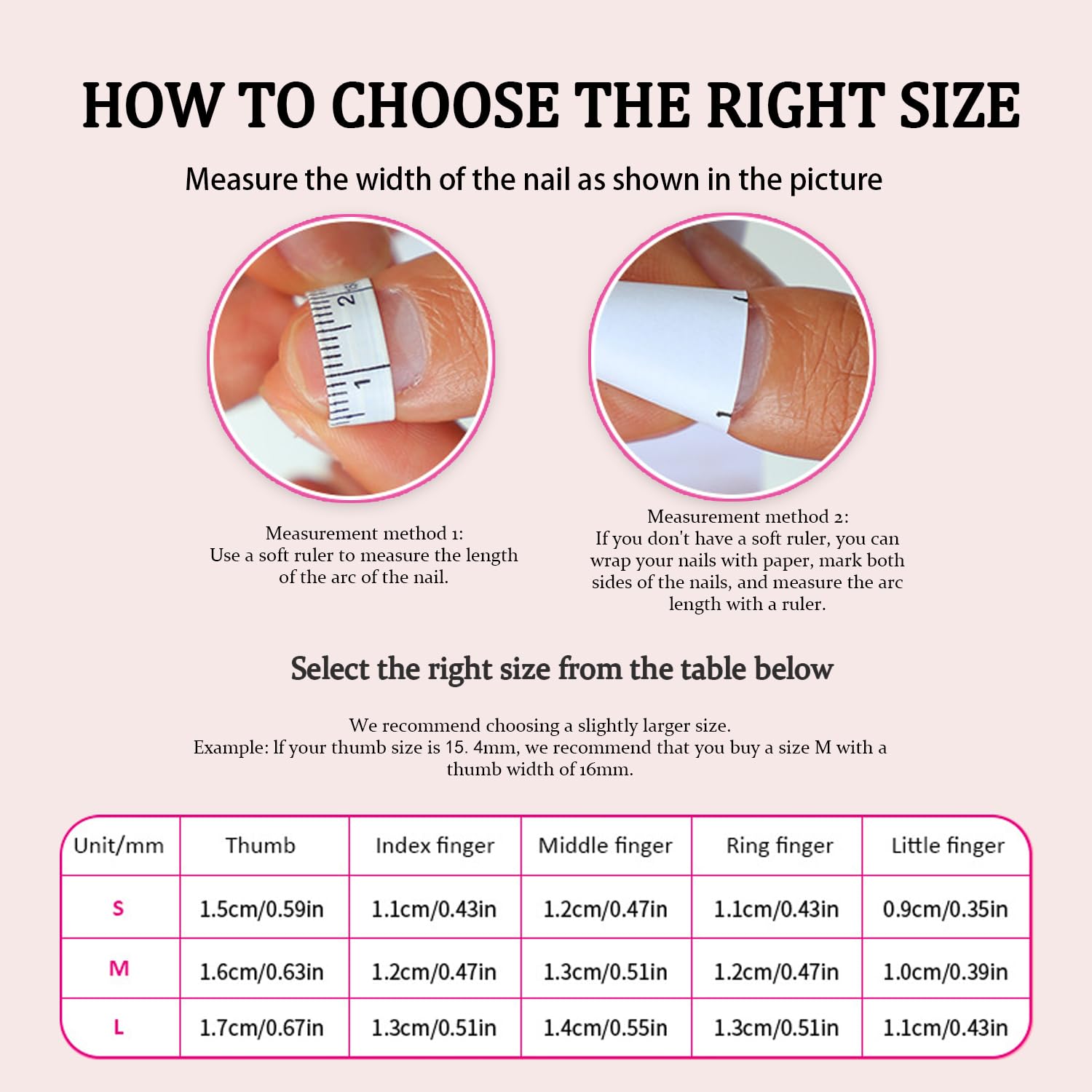 HOW TO CHOOSE THE RIGHT SIZE

Measure the width of the nail as shown in the picture

2

1

Measurement method 1:
Use a soft ruler to measure the length of the arc of the nail.

Measurement method 2:
If you don't have a soft ruler, you can wrap your nails with paper, mark both sides of the nails, and measure the arc length with a ruler.

Select the right size from the table below

We recommend choosing a slightly larger size.
Example: If your thumb size is 15. 4mm, we recommend that you buy a size M with a thumb width of 16mm.

| Unit/mm | Thumb | Index finger | Middle finger | Ring finger | Little finger |
|---|---|---|---|---|---|
| S | 1.5cm/0.59in | 1.1cm/0.43in | 1.2cm/0.47in | 1.1cm/0.43in | 0.9cm/0.35in |
| M | 1.6cm/0.63in | 1.2cm/0.47in | 1.3cm/0.51in | 1.2cm/0.47in | 1.0cm/0.39in |
| L | 1.7cm/0.67in | 1.3cm/0.51in | 1.4cm/0.55in | 1.3cm/0.51in | 1.1cm/0.43in |