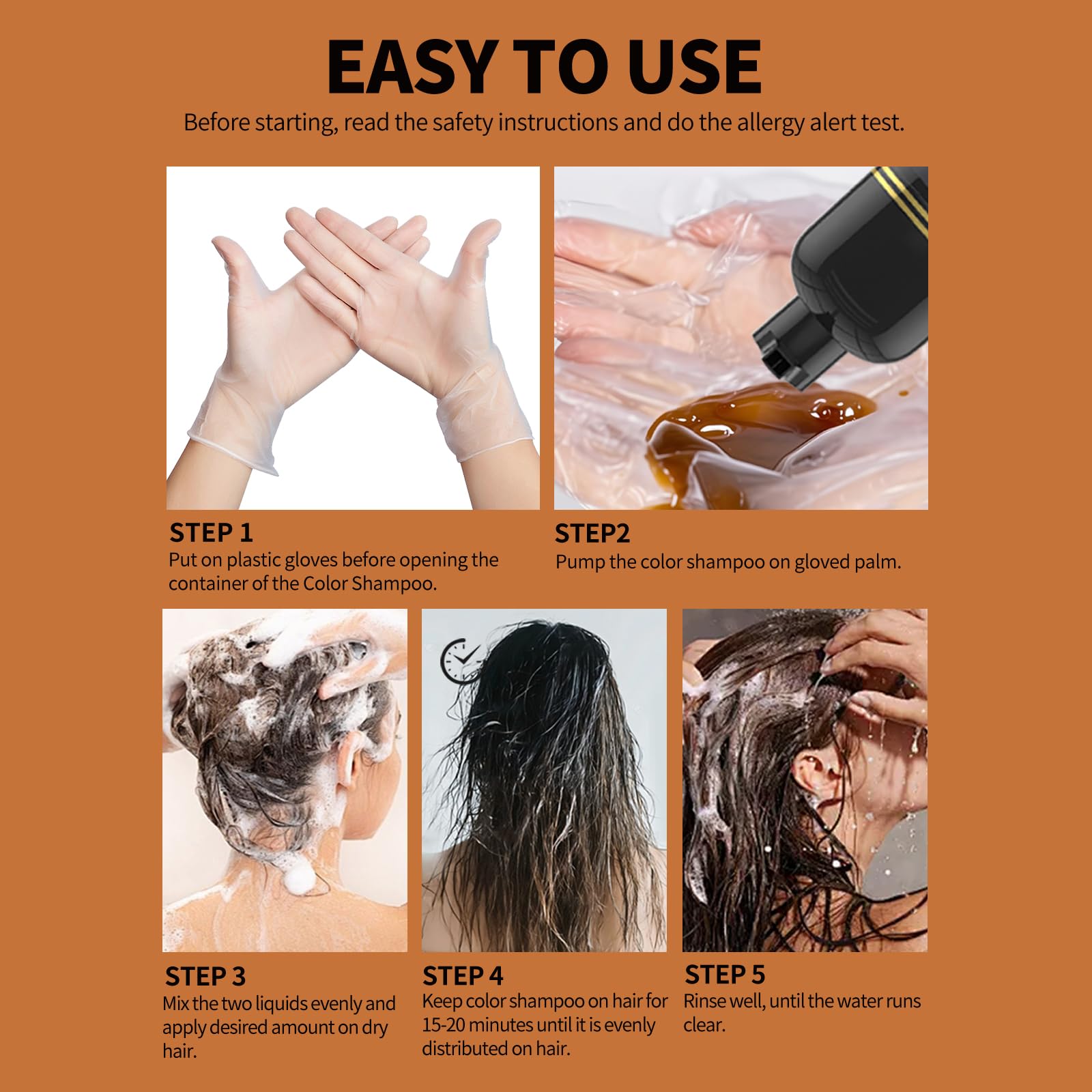 EASY TO USE

Before starting, read the safety instructions and do the allergy alert test.

STEP 1
Put on plastic gloves before opening the container of the Color Shampoo.

STEP2
Pump the color shampoo on gloved palm.

STEP 3
Mix the two liquids evenly and apply desired amount on dry hair.

STEP 4
Keep color shampoo on hair for 15-20 minutes until it is evenly distributed on hair.

STEP 5
Rinse well, until the water runs clear.