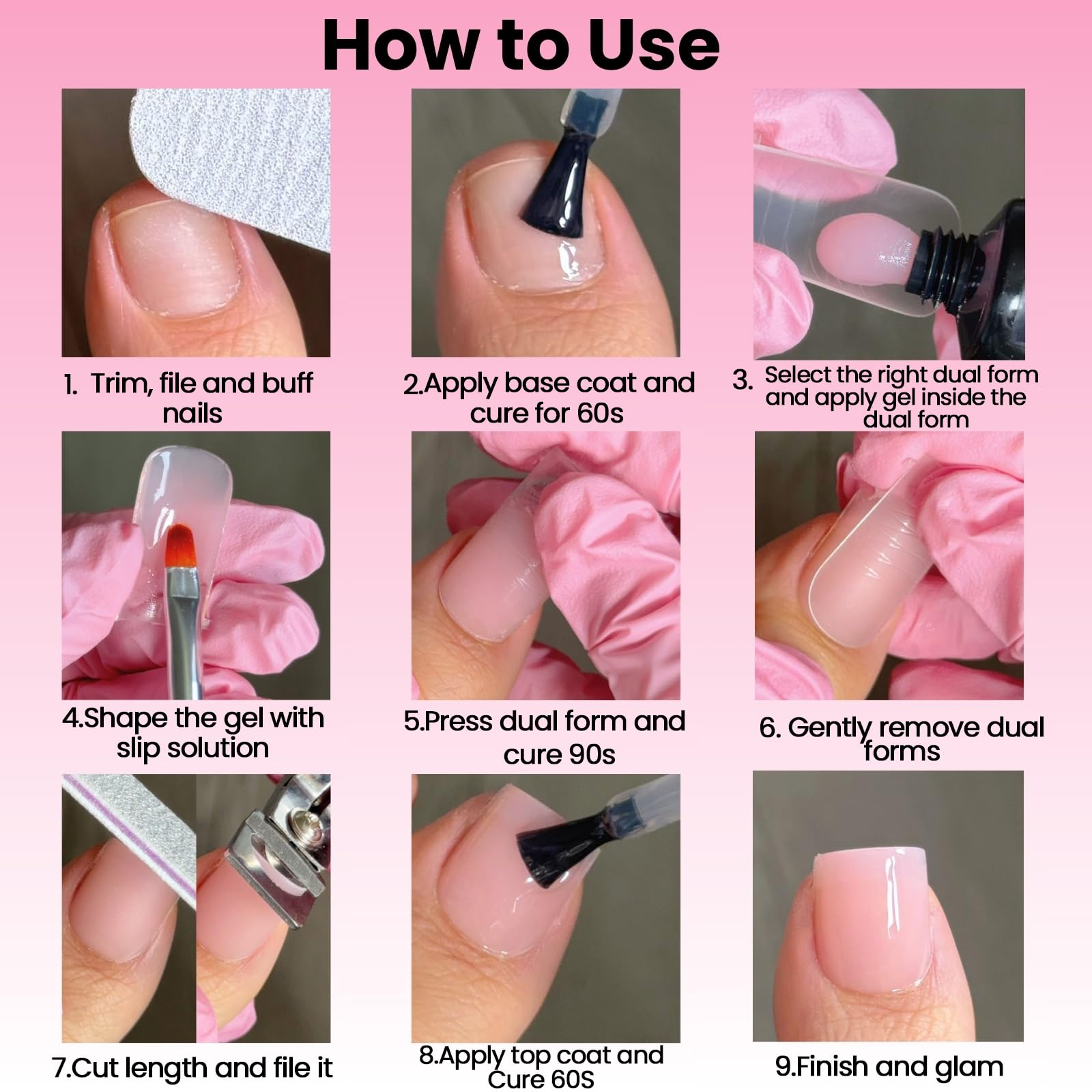 How to Use

1. Trim, file and buff nails

2.Apply base coat and cure for 60s

3. Select the right dual form and apply gel inside the dual form

4.Shape the gel with slip solution

5.Press dual form and cure 90s

6. Gently remove dual forms

7.Cut length and file it

8.Apply top coat and Cure 60S

9.Finish and glam