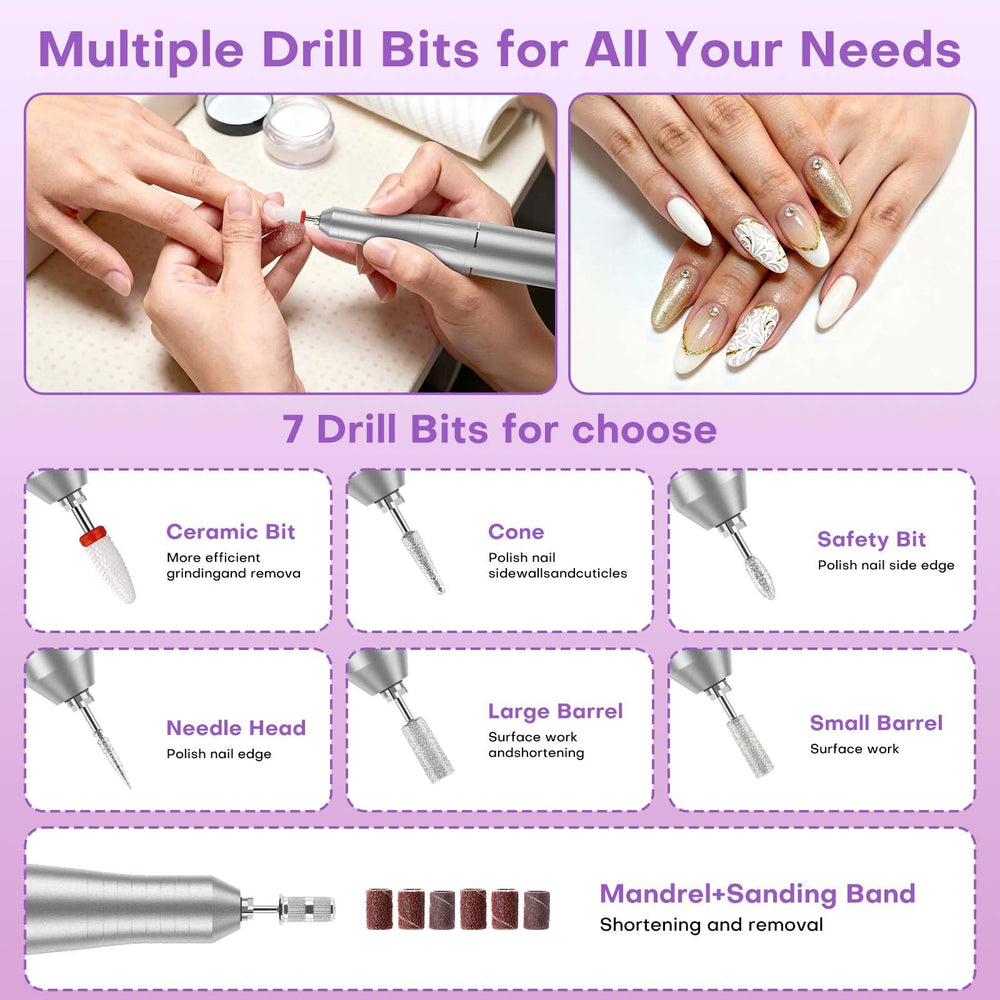 Multiple Drill Bits for All Your Needs

7 Drill Bits for choose

Ceramic Bit
More efficient grindingand remova

Cone
Polish nail sidewallsandcuticles

Safety Bit
Polish nail side edge

Needle Head
Polish nail edge

Large Barrel
Surface work andshortening

Small Barrel
Surface work

Mandrel+Sanding Band
Shortening and removal