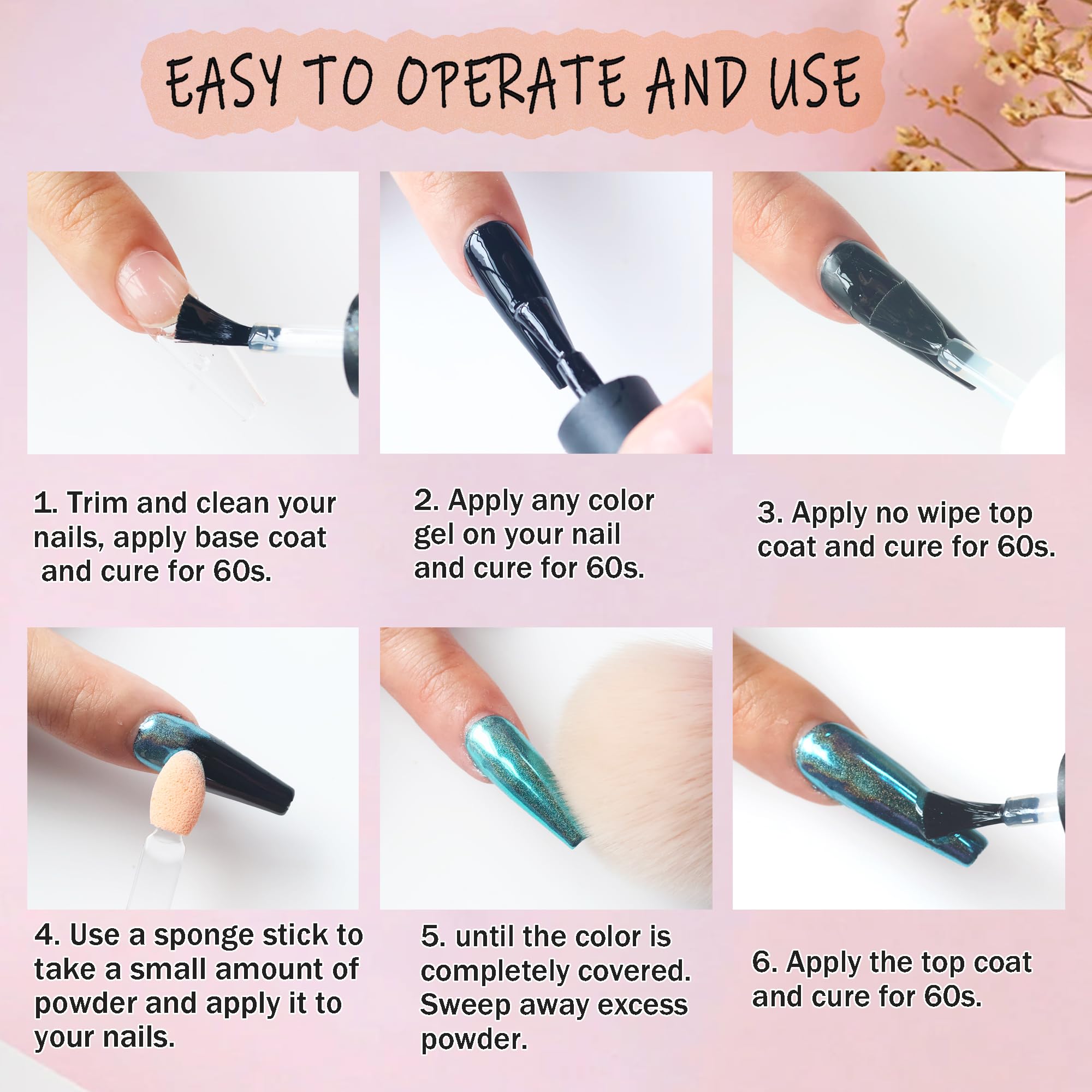 EASY TO OPERATE AND USE

1. Trim and clean your nails, apply base coat and cure for 60s.

2. Apply any color gel on your nail and cure for 60s.

3. Apply no wipe top coat and cure for 60s.

4. Use a sponge stick to take a small amount of powder and apply it to your nails.

5. until the color is completely covered. Sweep away excess powder.

6. Apply the top coat and cure for 60s.