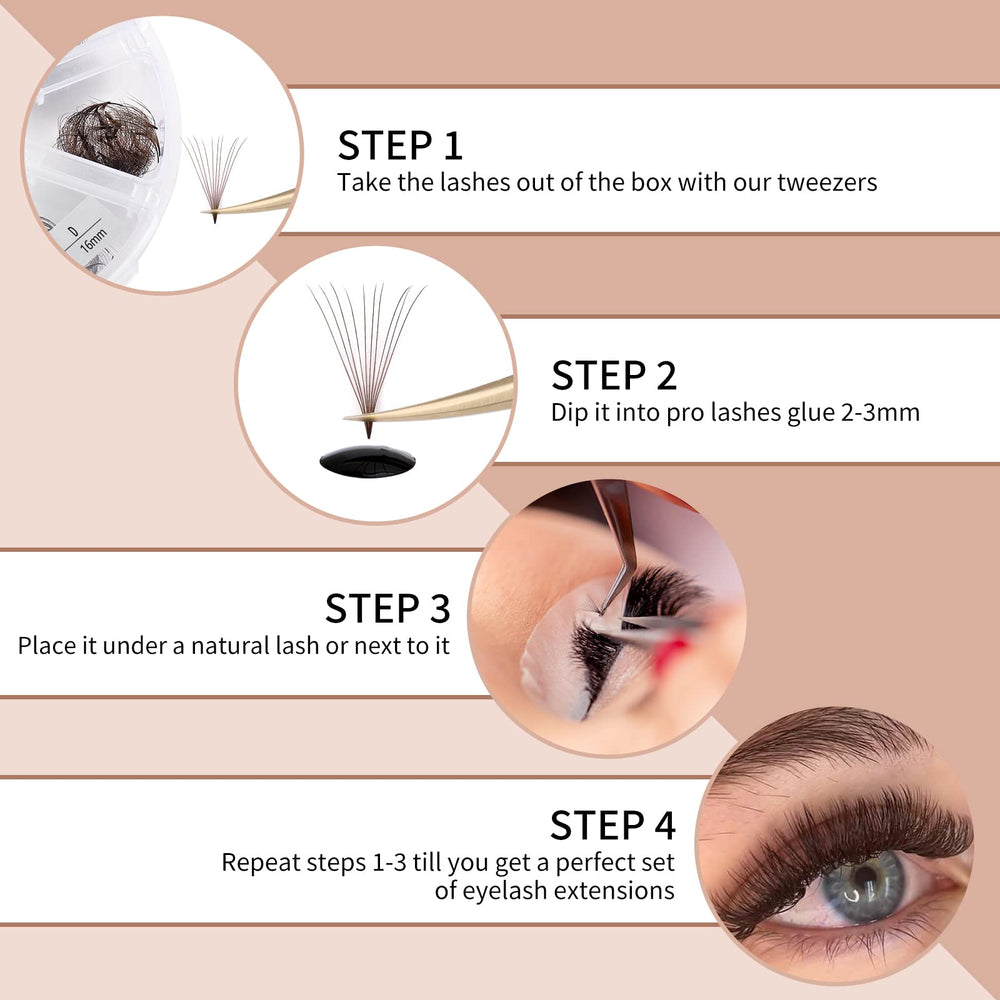 D
16mm

STEP 1
Take the lashes out of the box with our tweezers

STEP 2
Dip it into pro lashes glue 2-3mm

STEP 3
Place it under a natural lash or next to it

STEP 4
Repeat steps 1-3 till you get a perfect set of eyelash extensions