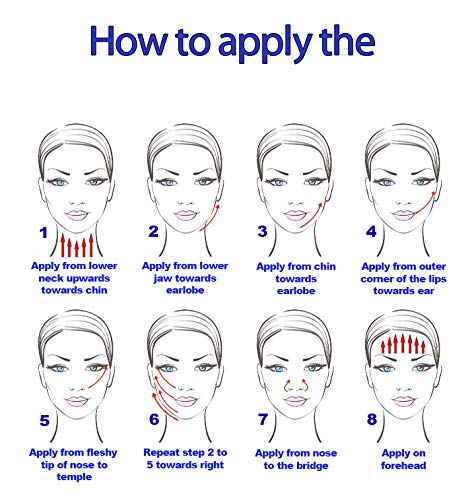 How to apply the

1
Apply from lower neck upwards towards chin

2
Apply from lower jaw towards earlobe

3
Apply from chin towards earlobe

4
Apply from outer corner of the lips towards ear

5
Apply from fleshy tip of nose to temple

6
Repeat step 2 to 5 towards right

7
Apply from nose to the bridge

8
Apply on forehead