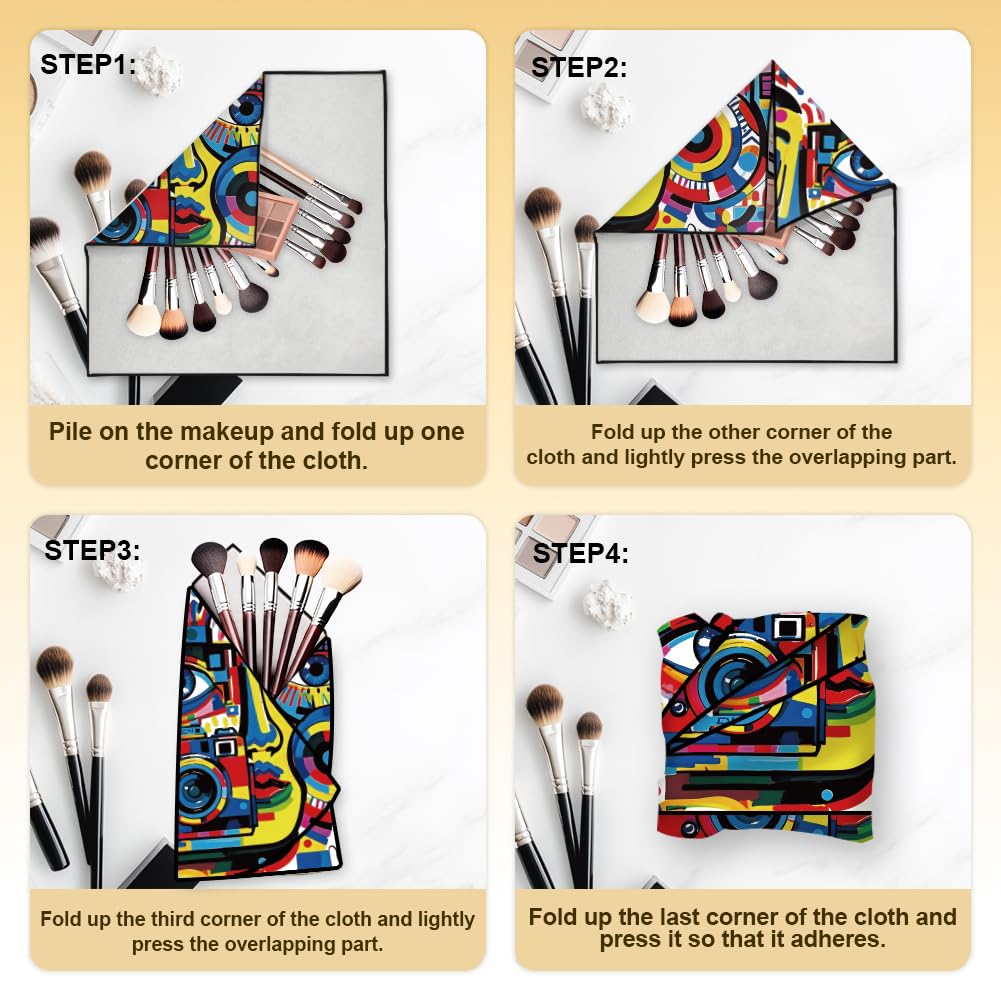 STEP1:

Pile on the makeup and fold up one corner of the cloth.

STEP2:

Fold up the other corner of the cloth and lightly press the overlapping part.

STEP3:

Fold up the third corner of the cloth and lightly press the overlapping part.

STEP4:

Fold up the last corner of the cloth and press it so that it adheres.