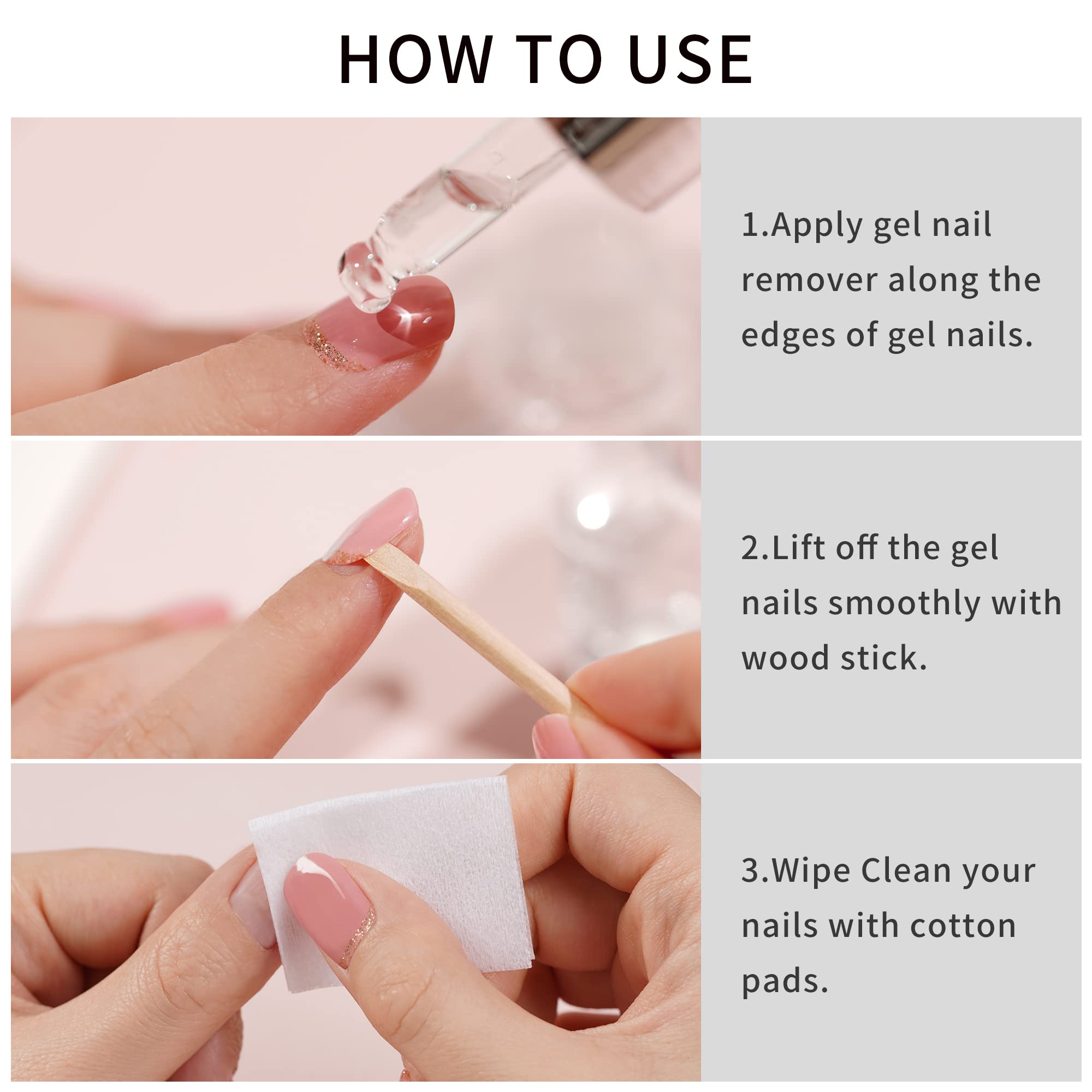 HOW TO USE

1.Apply gel nail remover along the edges of gel nails.

2.Lift off the gel nails smoothly with wood stick.

3.Wipe Clean your nails with cotton pads.