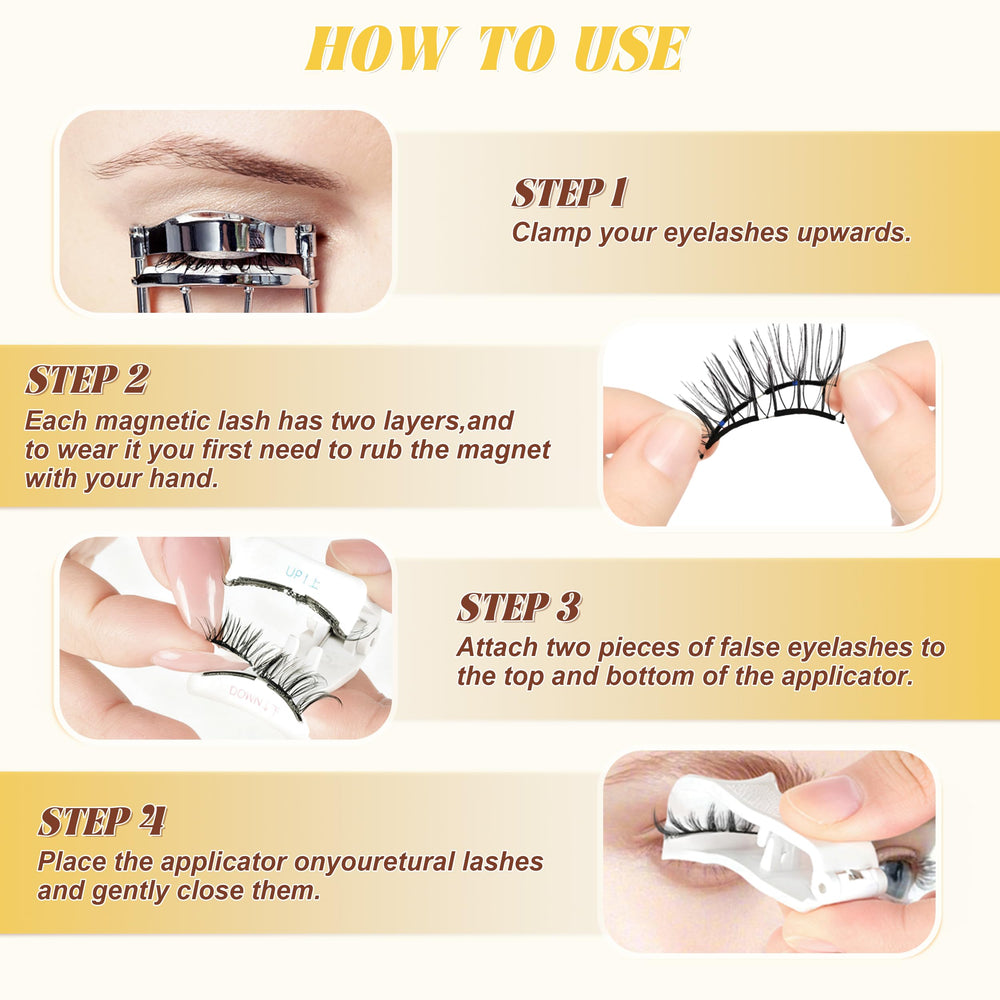 HOW TO USE

STEP 1
Clamp your eyelashes upwards.

STEP 2
Each magnetic lash has two layers,and to wear it you first need to rub the magnet with your hand.

UP
DOWN

STEP 3
Attach two pieces of false eyelashes to the top and bottom of the applicator.

STEP 4
Place the applicator onyouretural lashes and gently close them.