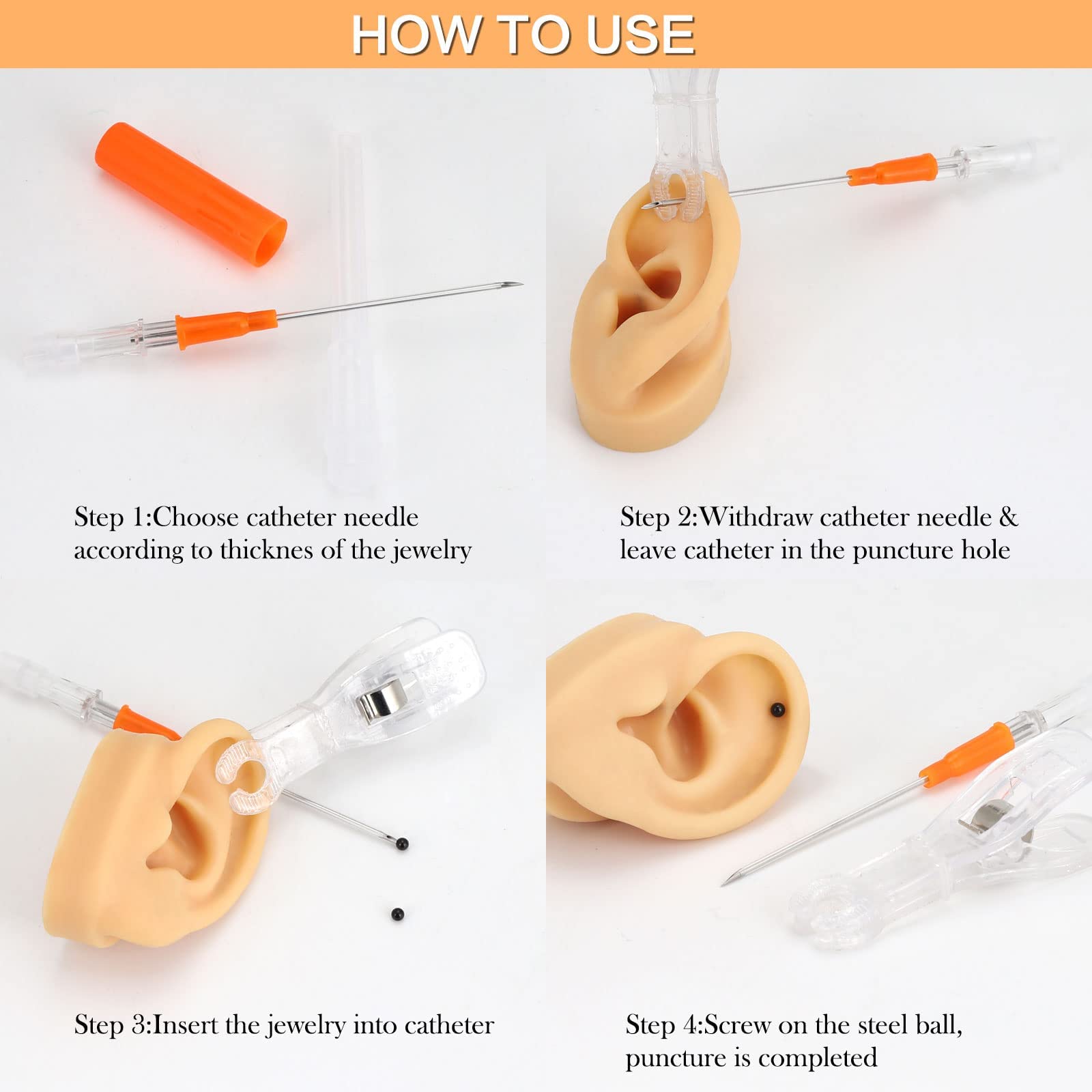 HOW TO USE

Step 1:Choose catheter needle according to thicknes of the jewelry

Step 2:Withdraw catheter needle & leave catheter in the puncture hole

Step 3:Insert the jewelry into catheter

Step 4:Screw on the steel ball, puncture is completed