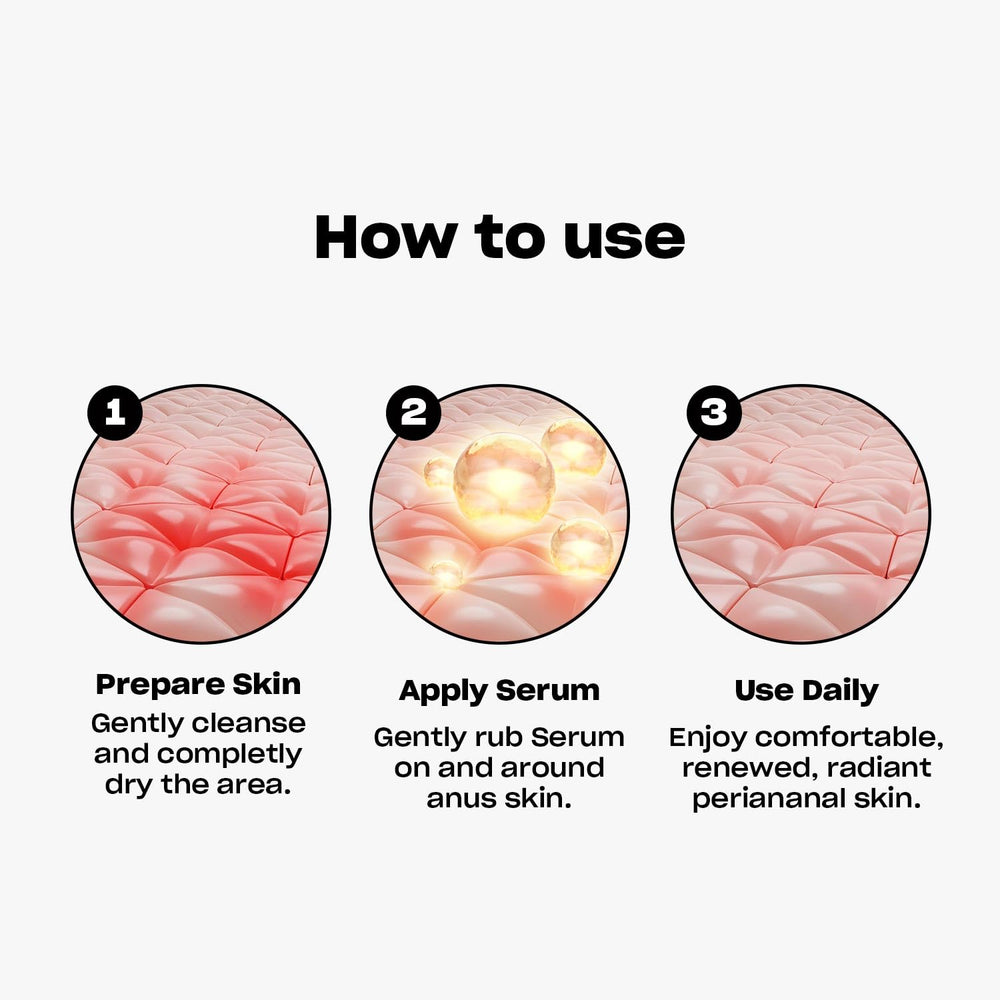 How to use

1

Prepare Skin
Gently cleanse and completly dry the area.

2

Apply Serum
Gently rub Serum on and around anus skin.

3

Use Daily
Enjoy comfortable, renewed, radiant periananal skin.