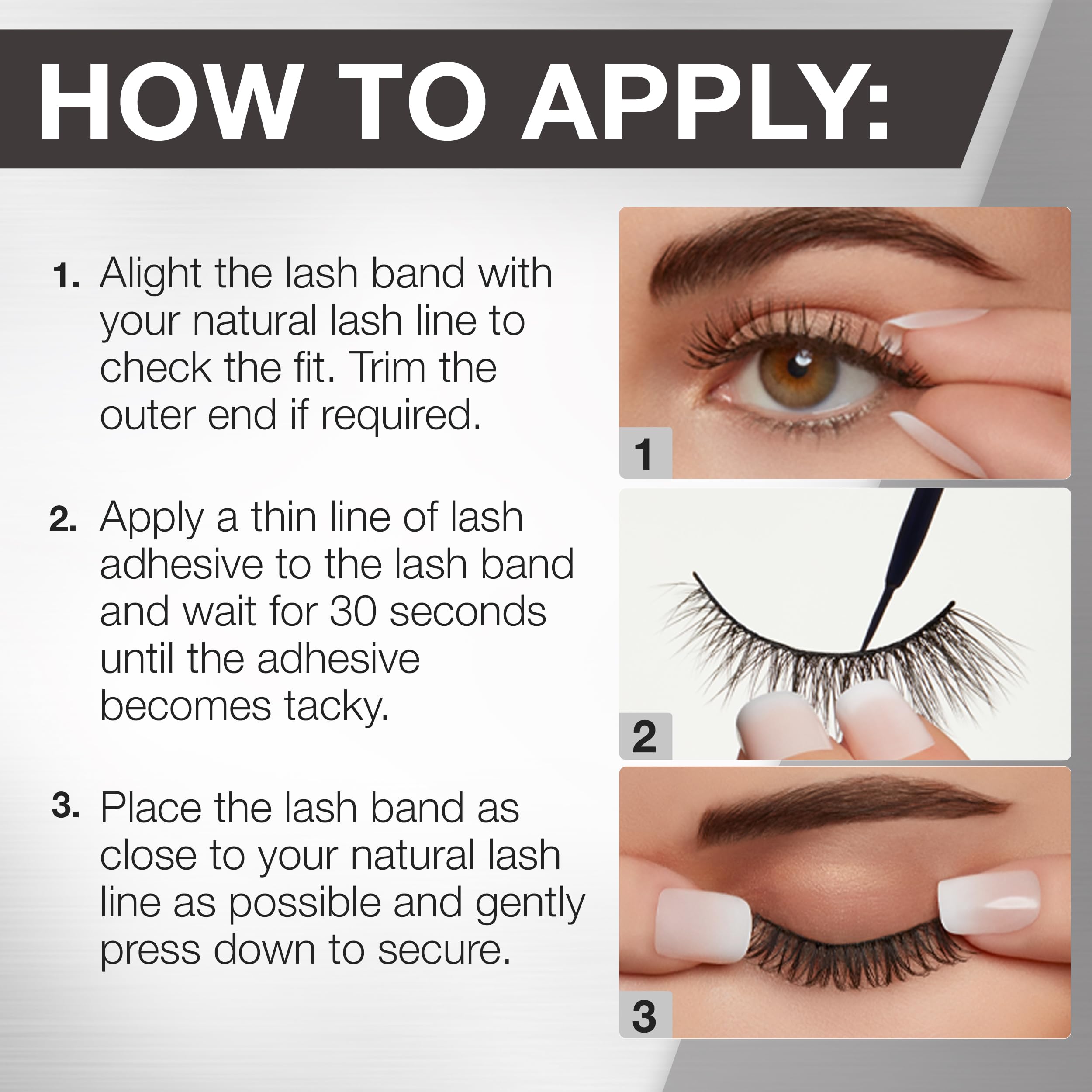 HOW TO APPLY:

1. Alight the lash band with your natural lash line to check the fit. Trim the outer end if required.

2. Apply a thin line of lash adhesive to the lash band and wait for 30 seconds until the adhesive becomes tacky.

3. Place the lash band as close to your natural lash line as possible and gently press down to secure.

1

2

3