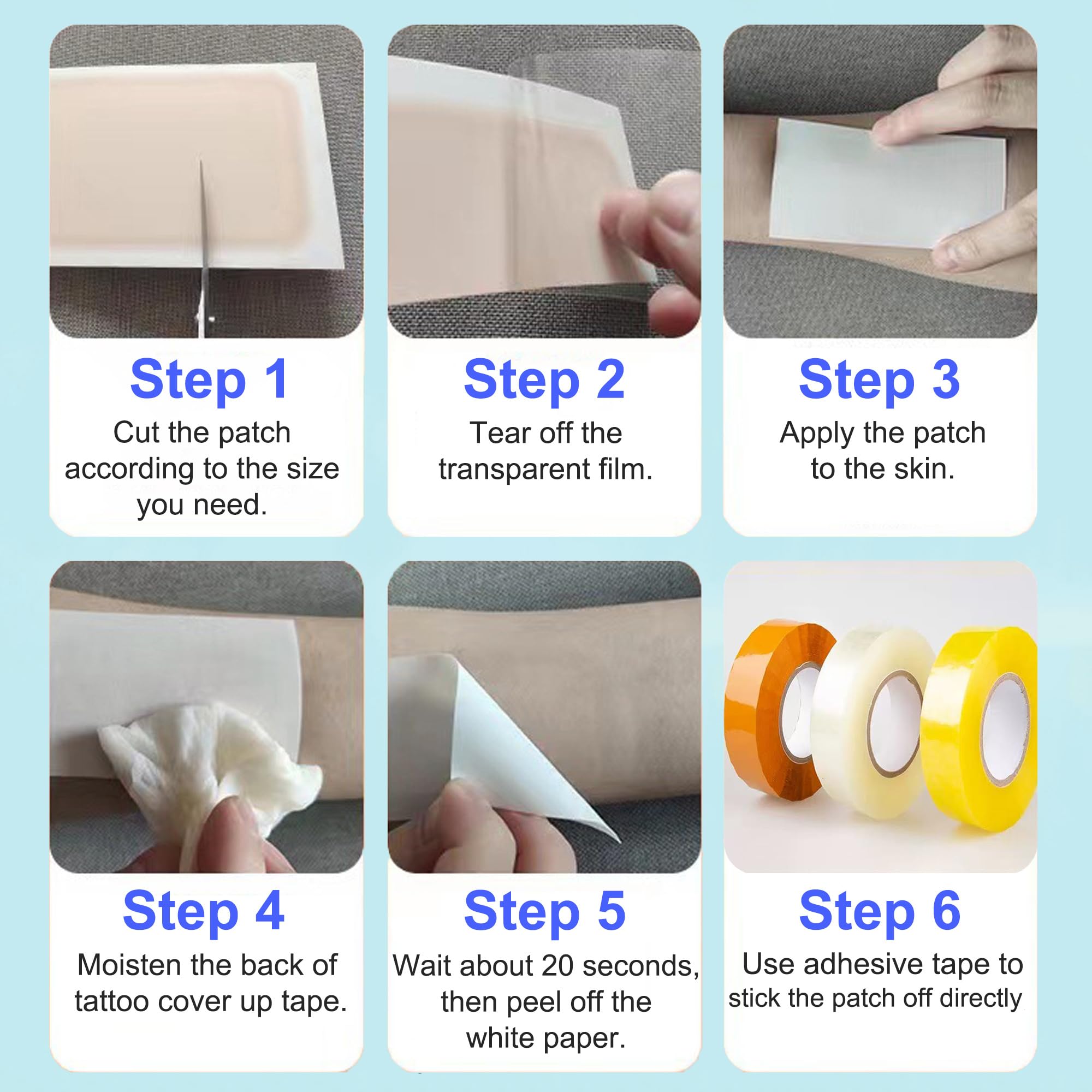 Step 1
Cut the patch according to the size you need.

Step 2
Tear off the transparent film.

Step 3
Apply the patch to the skin.

Step 4
Moisten the back of tattoo cover up tape.

Step 5
Wait about 20 seconds, then peel off the white paper.

Step 6
Use adhesive tape to stick the patch off directly