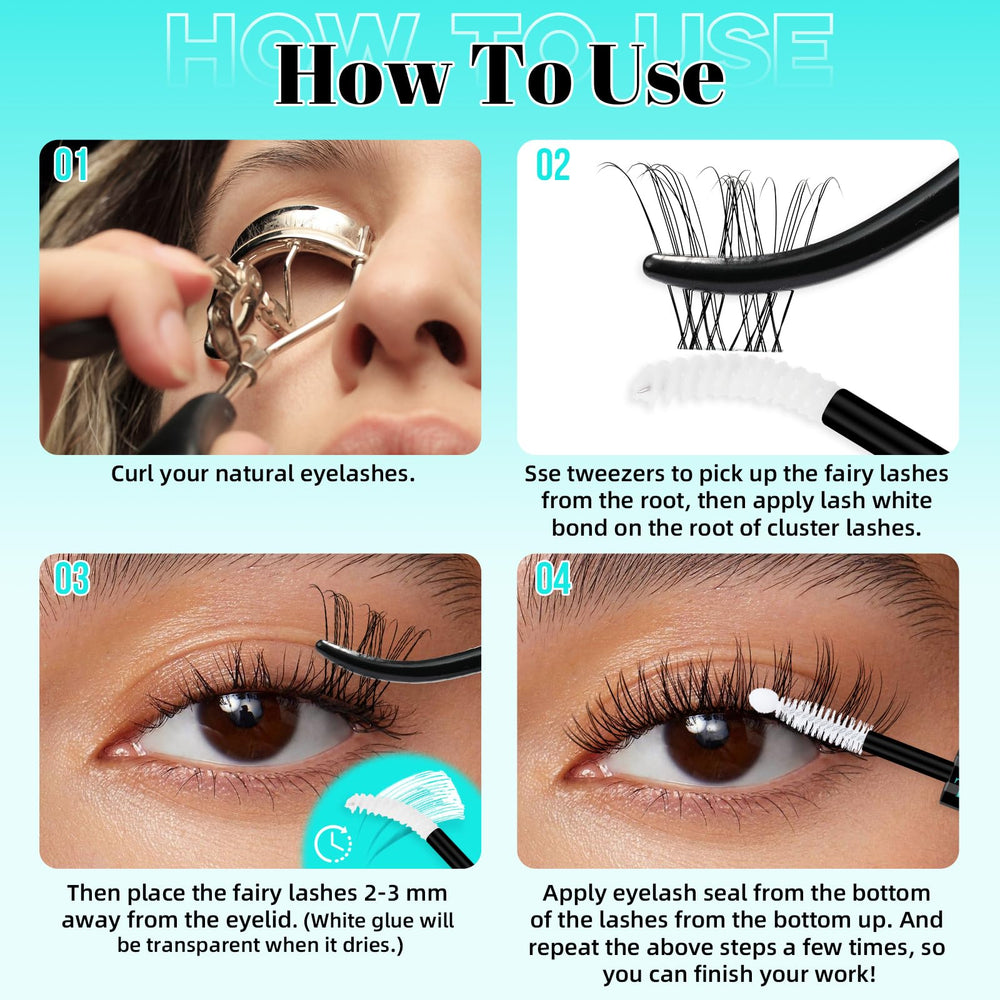 HOW TO USE

How To Use

01

Curl your natural eyelashes.

02

Sse tweezers to pick up the fairy lashes from the root, then apply lash white bond on the root of cluster lashes.

03

Then place the fairy lashes 2-3 mm away from the eyelid. (White glue will be transparent when it dries.)

04

Apply eyelash seal from the bottom of the lashes from the bottom up. And repeat the above steps a few times, so you can finish your work!