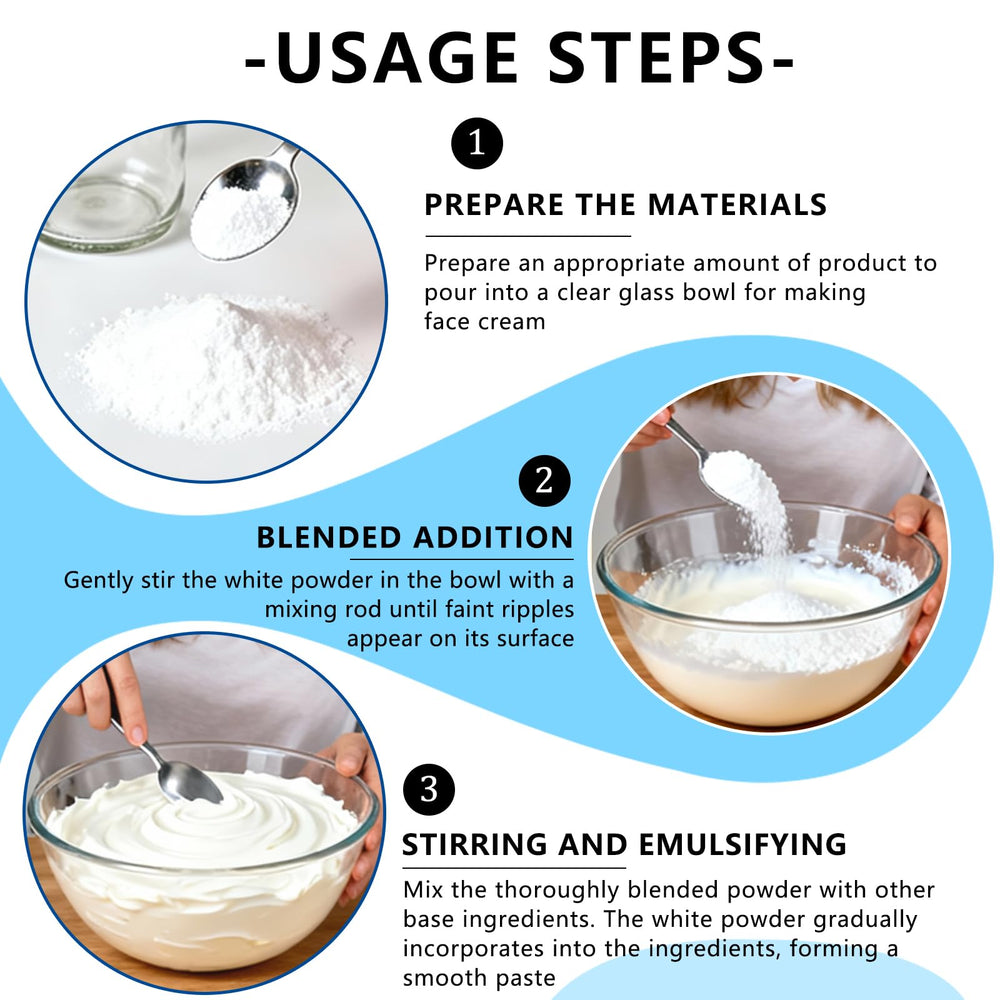 -USAGE STEPS-

1

PREPARE THE MATERIALS

Prepare an appropriate amount of product to pour into a clear glass bowl for making face cream

2

BLENDED ADDITION

Gently stir the white powder in the bowl with a mixing rod until faint ripples appear on its surface

3

STIRRING AND EMULSIFYING

Mix the thoroughly blended powder with other base ingredients. The white powder gradually incorporates into the ingredients, forming a smooth paste