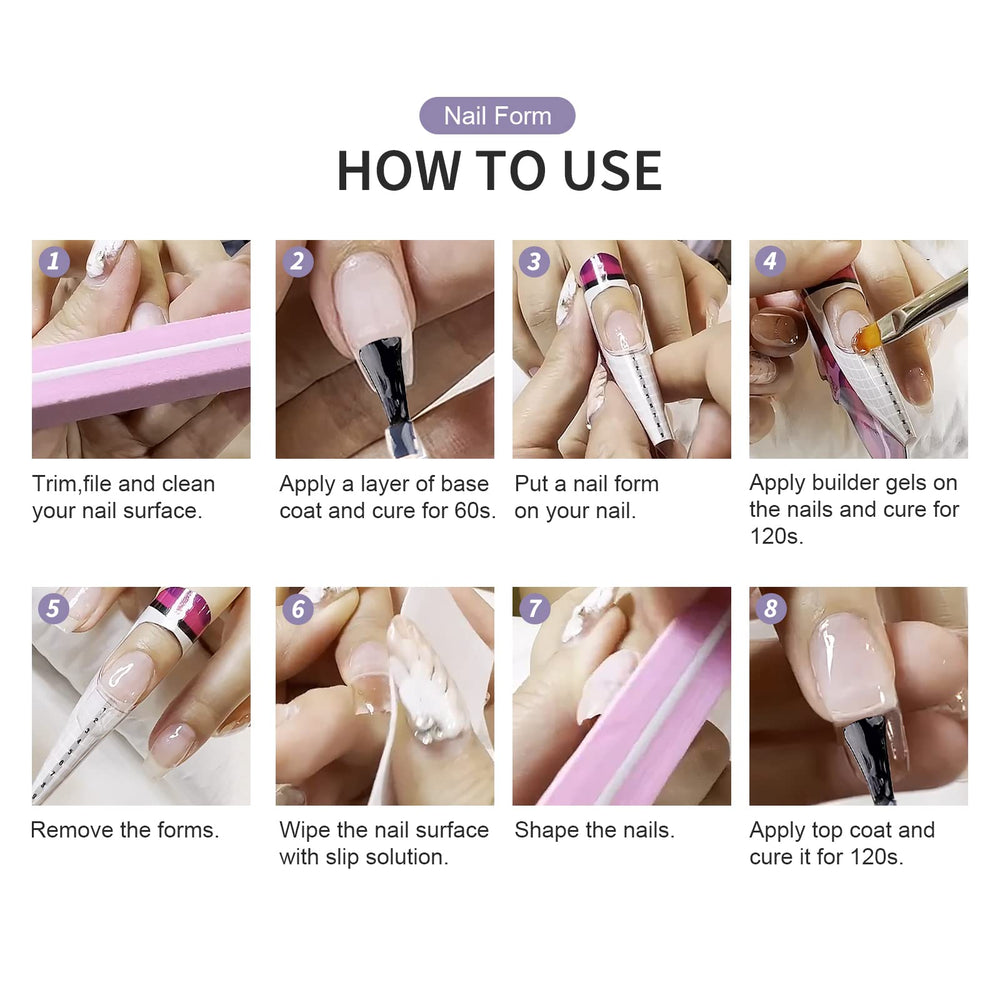 Nail Form

HOW TO USE

1

Trim,file and clean your nail surface.

2

Apply a layer of base coat and cure for 60s.

3

Put a nail form on your nail.

4

Apply builder gels on the nails and cure for 120s.

5

Remove the forms.

6

Wipe the nail surface with slip solution.

7

Shape the nails.

8

Apply top coat and cure it for 120s.