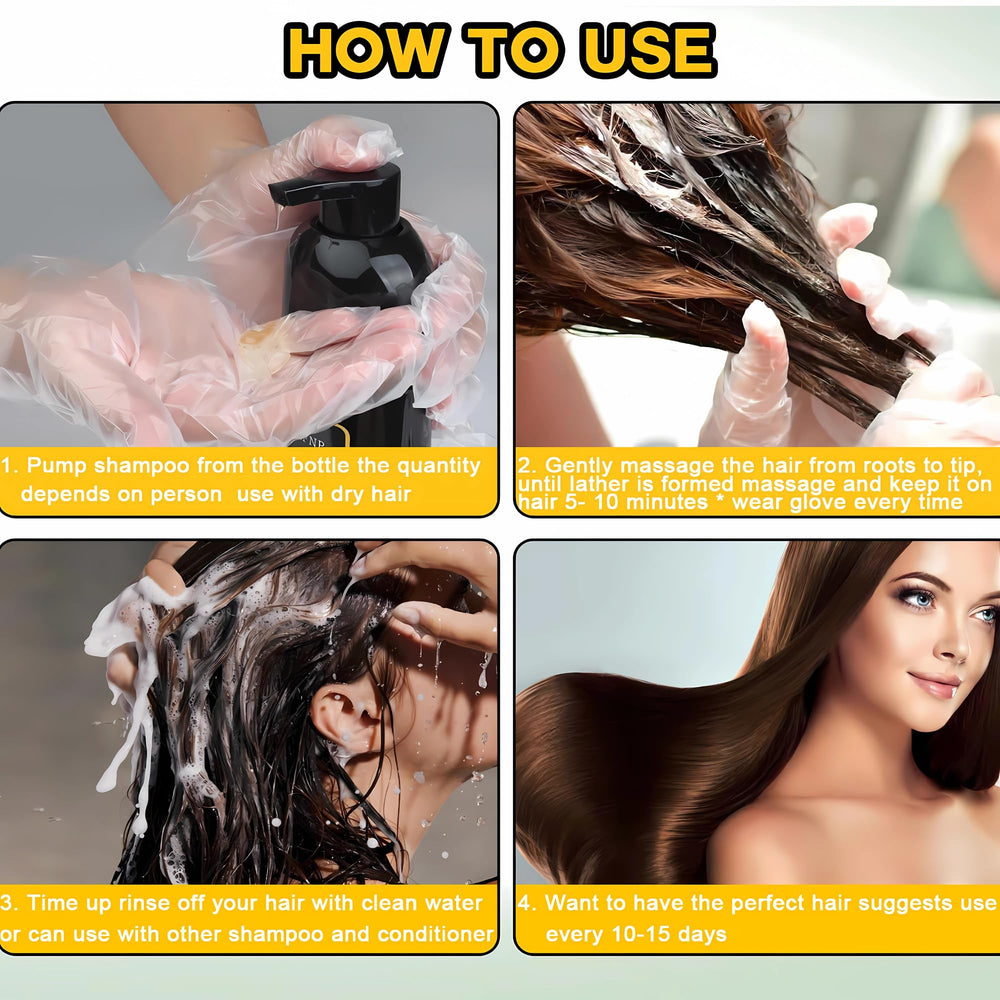 HOW TO USE

1. Pump shampoo from the bottle the quantity depends on person use with dry hair

2. Gently massage the hair from roots to tip, until lather is formed massage and keep it on hair 5- 10 minutes * wear glove every time

3. Time up rinse off your hair with clean water or can use with other shampoo and conditioner

4. Want to have the perfect hair suggests use every 10-15 days