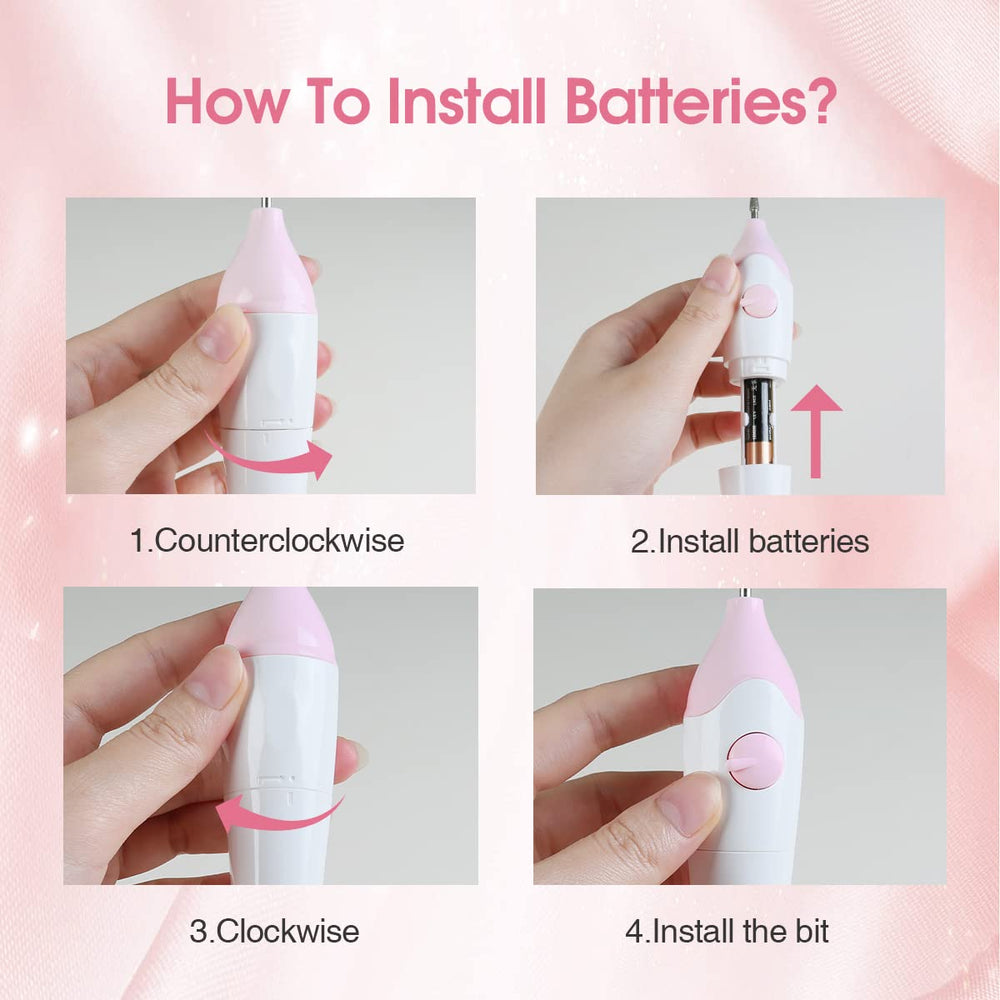 How To Install Batteries?

1.Counterclockwise

2.Install batteries

3.Clockwise

4.Install the bit